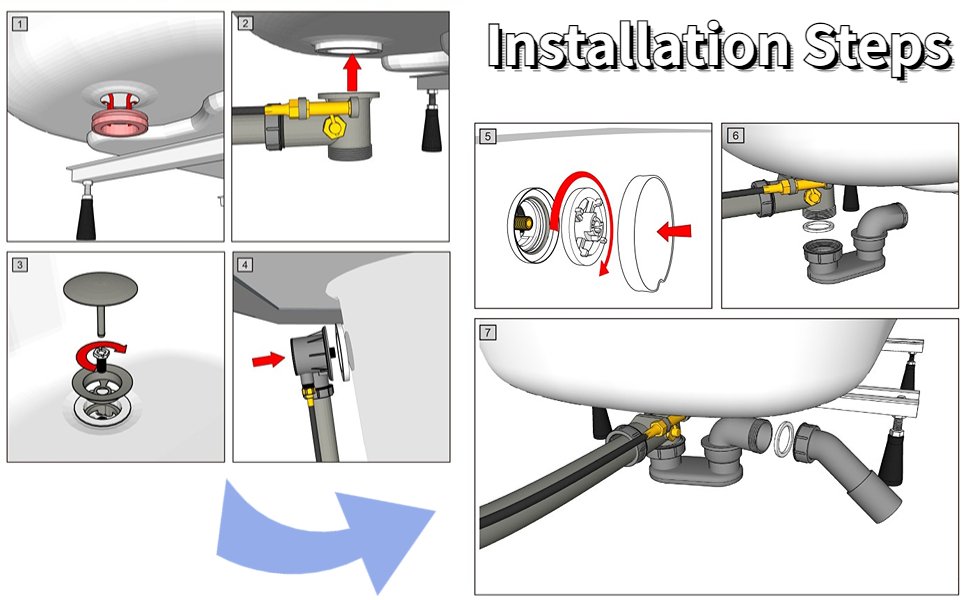 Installation Steps

1

2

3

4

5

6

7