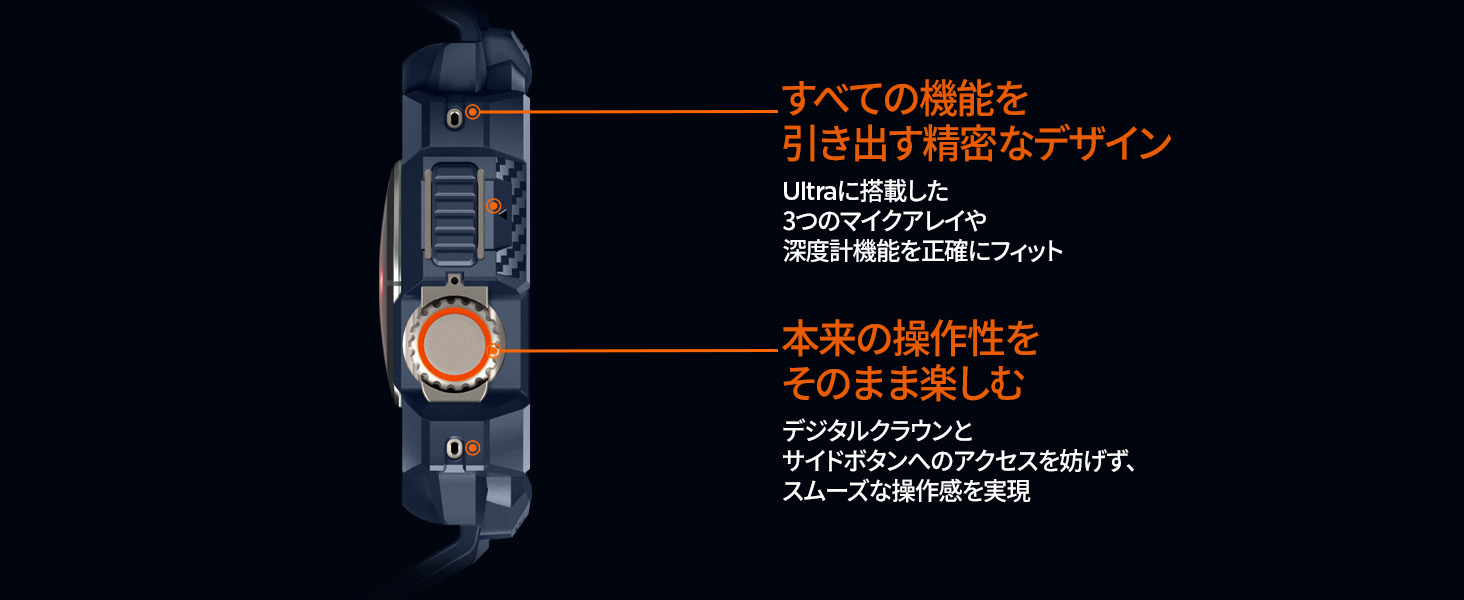 すべての機能を
引き出す精密なデザイン

Ultraに搭載した
3つのマイクアレイや
深度計機能を正確にフィット

本来の操作性を
そのまま楽しむ

デジタルクラウンと
サイドボタンへのアクセスを妨げず、
スムーズな操作感を実現