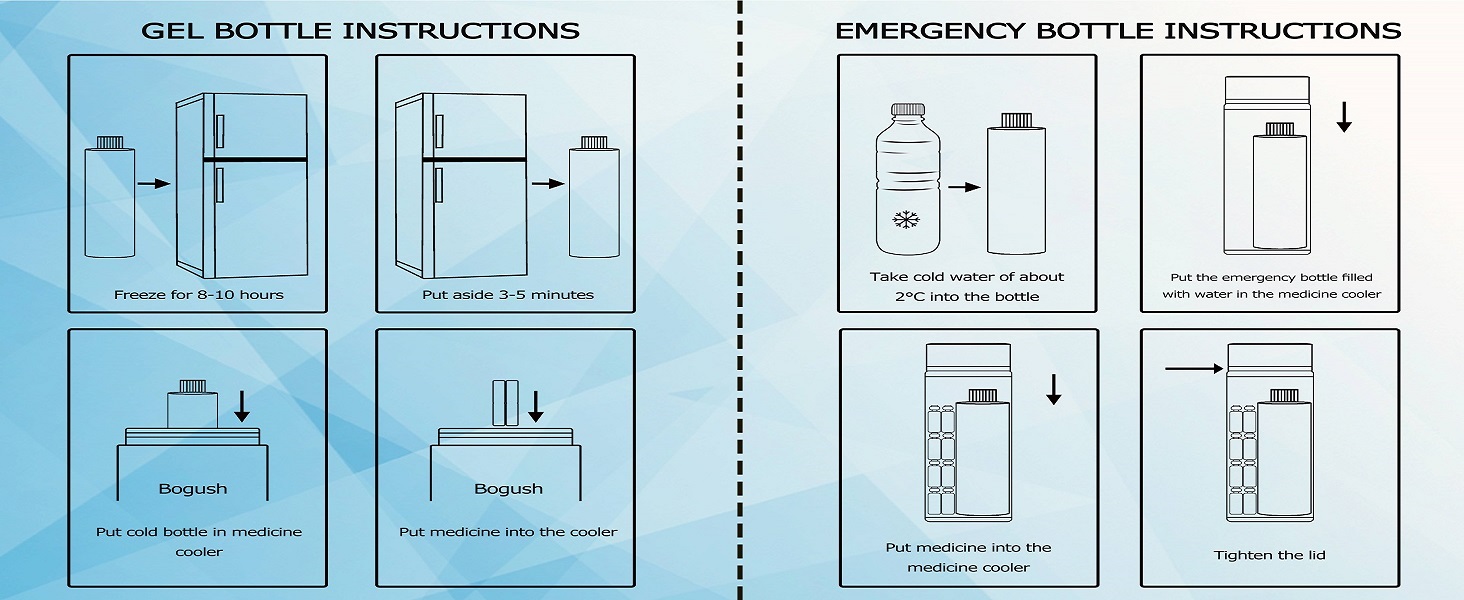 GEL BOTTLE INSTRUCTIONS

Freeze for 8-10 hours

Put aside 3-5 minutes

Bogush

Put cold bottle in medicine cooler

Bogush

Put medicine into the cooler

EMERGENCY BOTTLE INSTRUCTIONS

Take cold water of about 2°C into the bottle

Put the emergency bottle filled with water in the medicine cooler

Put medicine into the medicine cooler

Tighten the lid