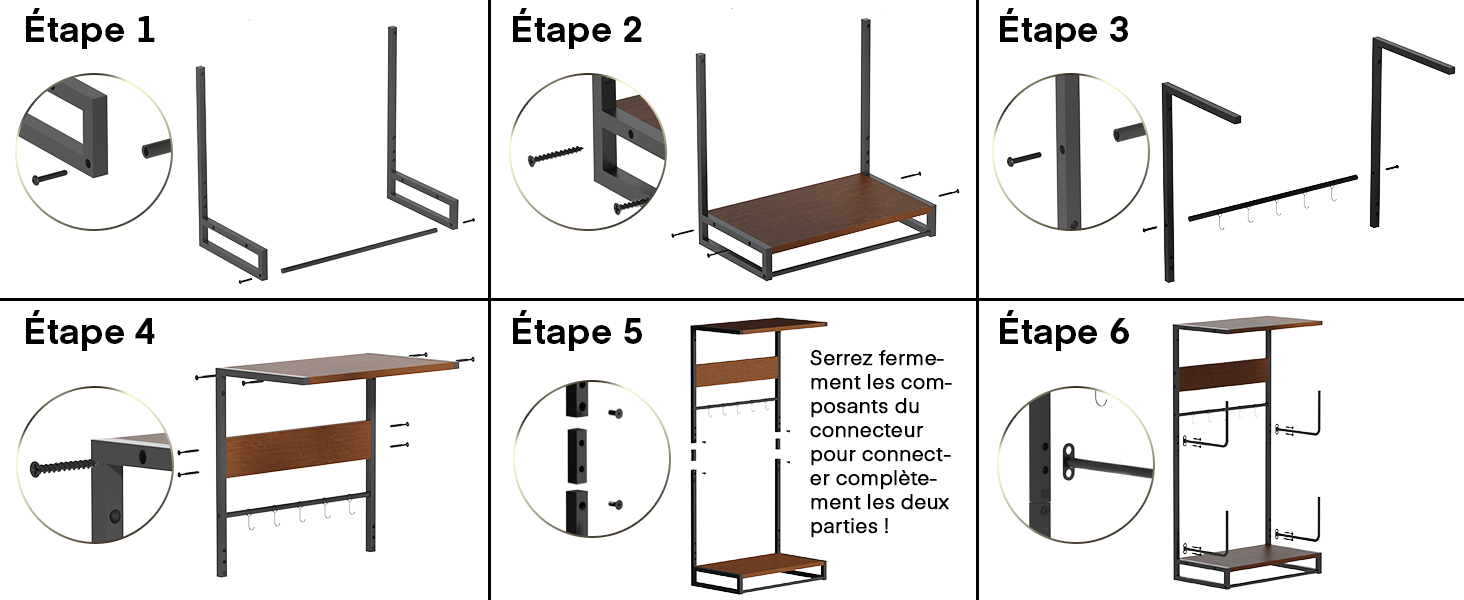 Étape 1

Étape 2

Étape 3

Étape 4

Étape 5

Serrez fermement les composants du connecteur pour connecter complètement les deux parties !

Étape 6