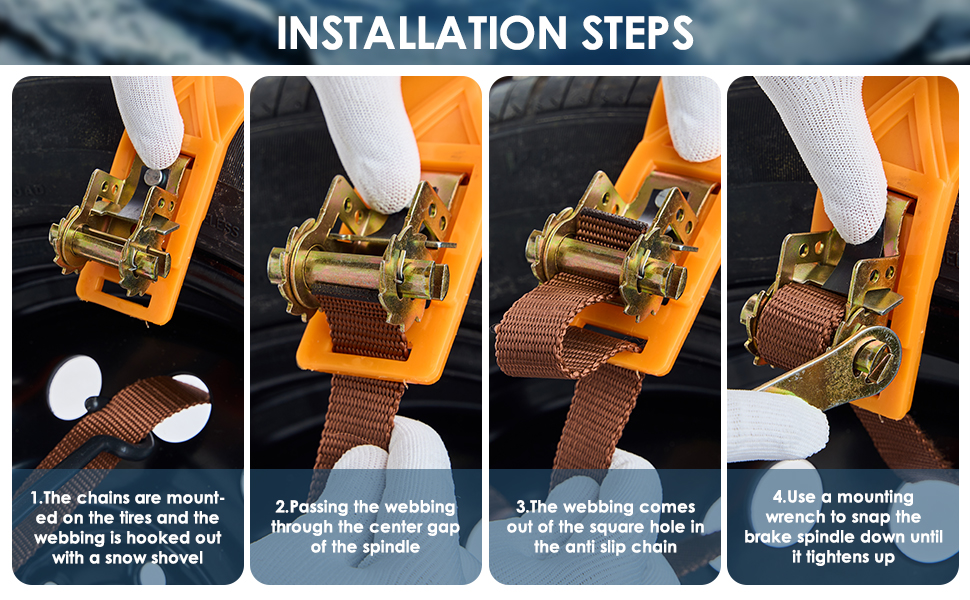 INSTALLATION STEPS

1.The chains are mounted on the tires and the webbing is hooked out with a snow shovel

2.Passing the webbing through the center gap of the spindle

3.The webbing comes out of the square hole in the anti slip chain

4.Use a mounting wrench to snap the brake spindle down until it tightens up