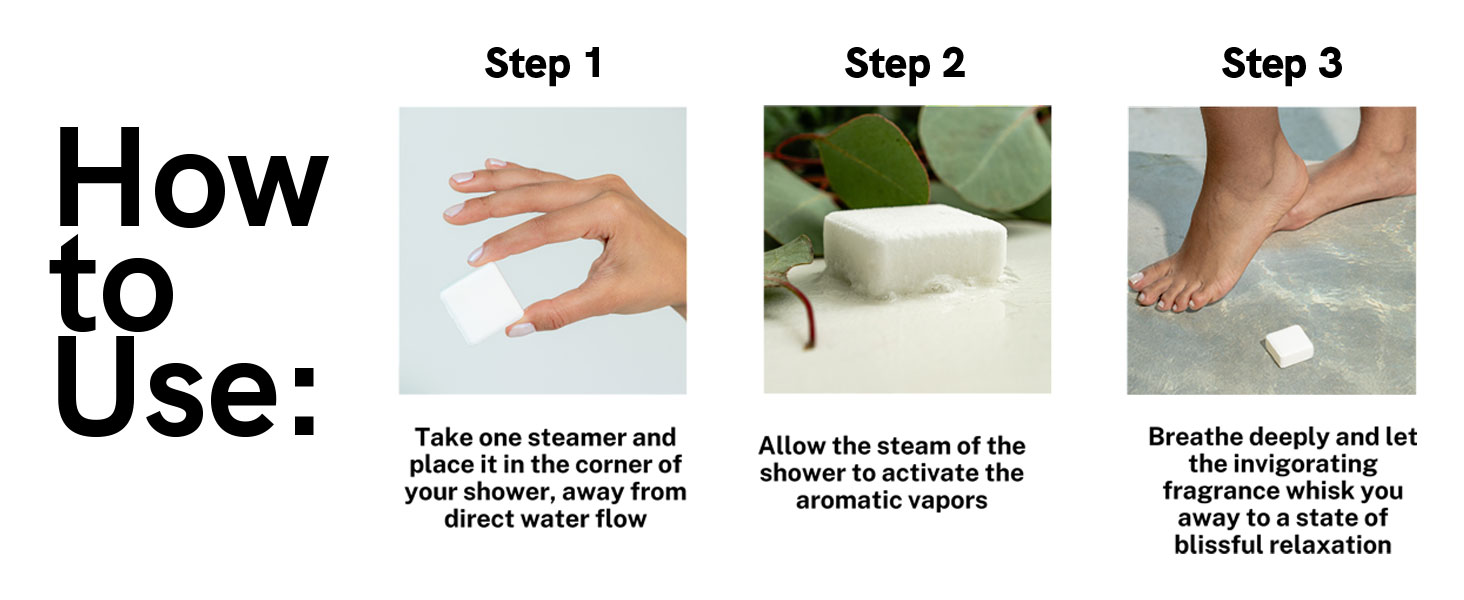 How to Use:

Step 1

Take one steamer and place it in the corner of your shower, away from direct water flow

Step 2

Allow the steam of the shower to activate the aromatic vapors

Step 3

Breathe deeply and let the invigorating fragrance whisk you away to a state of blissful relaxation