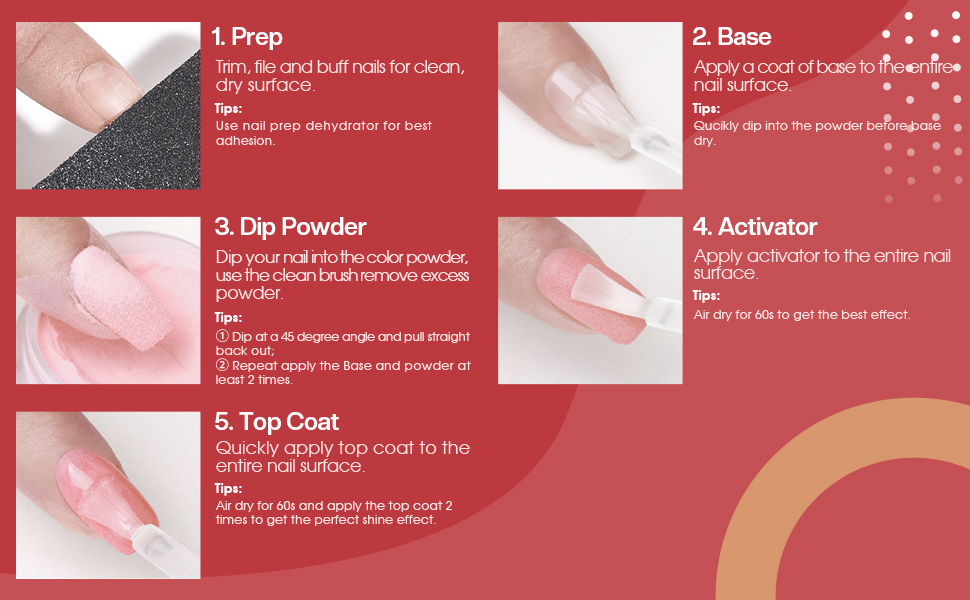 1. Prep
Trim, file and buff nails for clean, dry surface.
Tips:
Use nail prep dehydrator for best adhesion.

2. Base
Apply a coat of base to the entire nail surface.
Tips:
Qucikly dip into the powder before base dry.

3. Dip Powder
Dip your nail into the color powder, use the clean brush remove excess powder.
Tips:
① Dip at a 45 degree angle and pull straight back out;
② Repeat apply the Base and powder at least 2 times.

4. Activator
Apply activator to the entire nail surface.
Tips:
Air dry for 60s to get the best effect.

5. Top Coat
Quickly apply top coat to the entire nail surface.
Tips:
Air dry for 60s and apply the top coat 2 times to get the perfect shine effect.