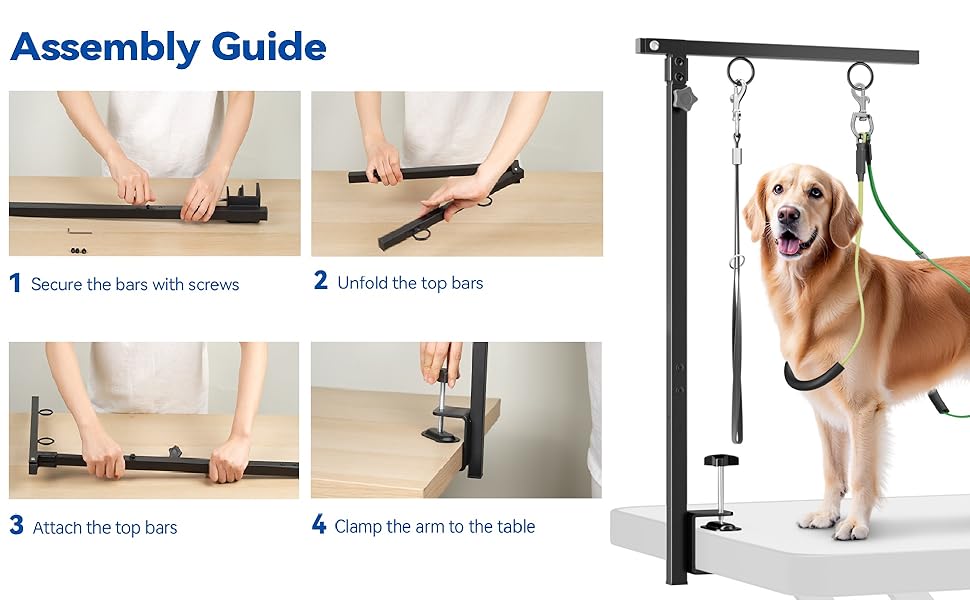 Assembly Guide

1 Secure the bars with screws

2 Unfold the top bars

3 Attach the top bars

4 Clamp the arm to the table