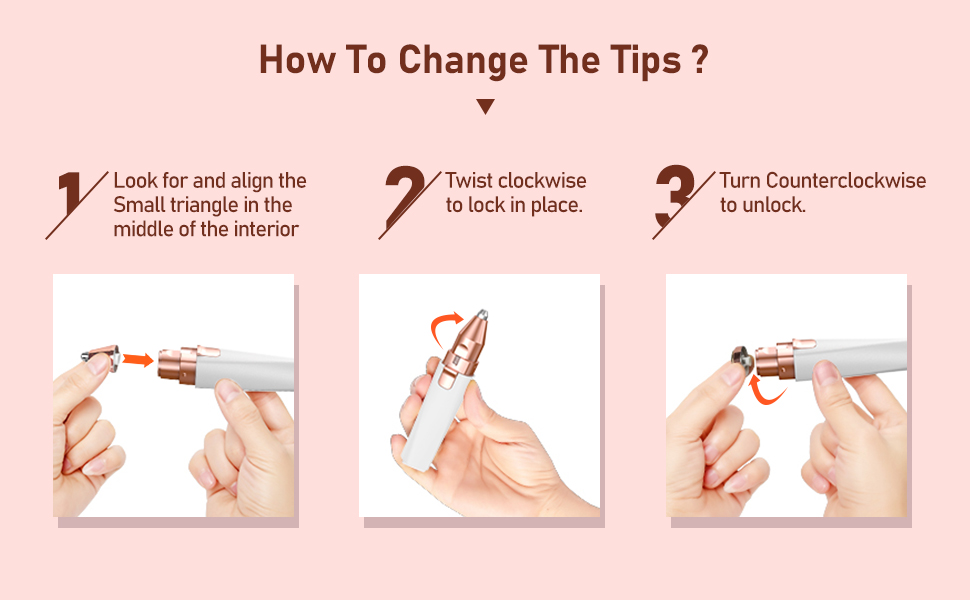 How To Change The Tips ?

1 Look for and align the Small triangle in the middle of the interior

2 Twist clockwise to lock in place.

3 Turn Counterclockwise to unlock.