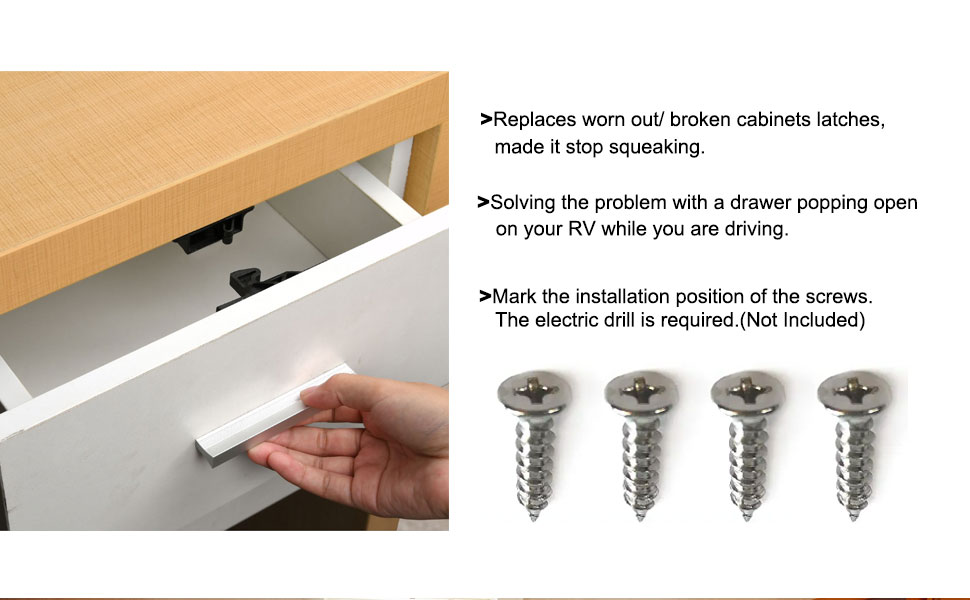 >Replaces worn out/ broken cabinets latches, made it stop squeaking.

>Solving the problem with a drawer popping open on your RV while you are driving.

>Mark the installation position of the screws. The electric drill is required.(Not Included)