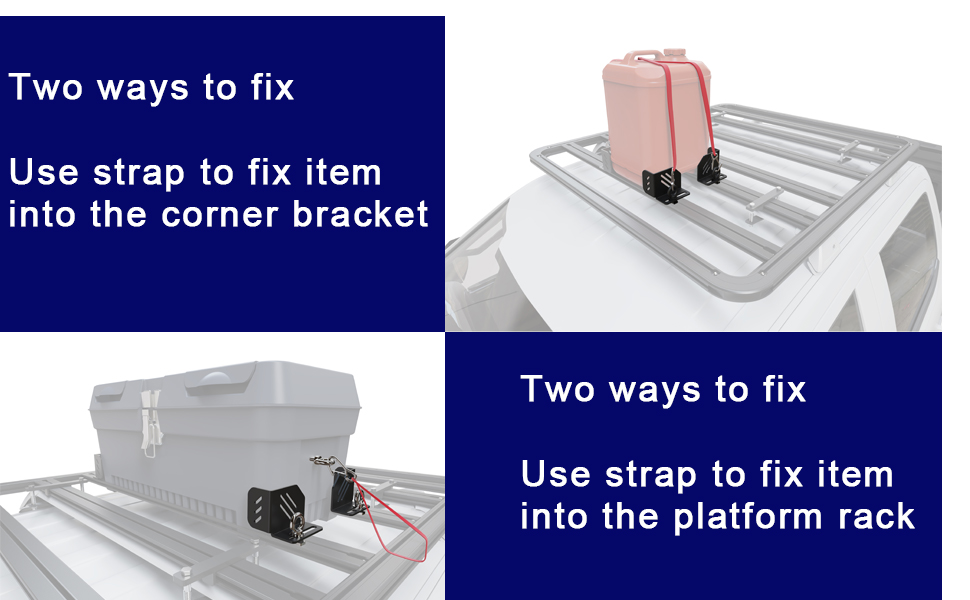 Two ways to fix

Use strap to fix item into the corner bracket

Two ways to fix

Use strap to fix item into the platform rack