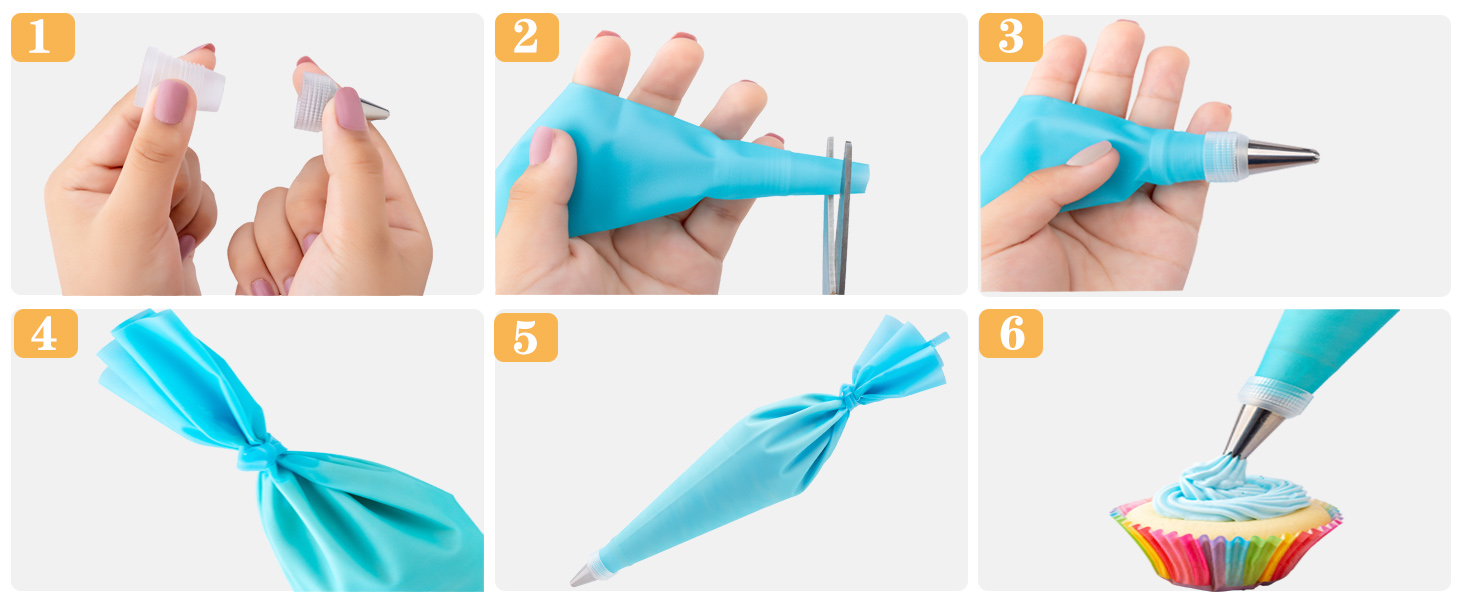 1
2
3
4
5
6