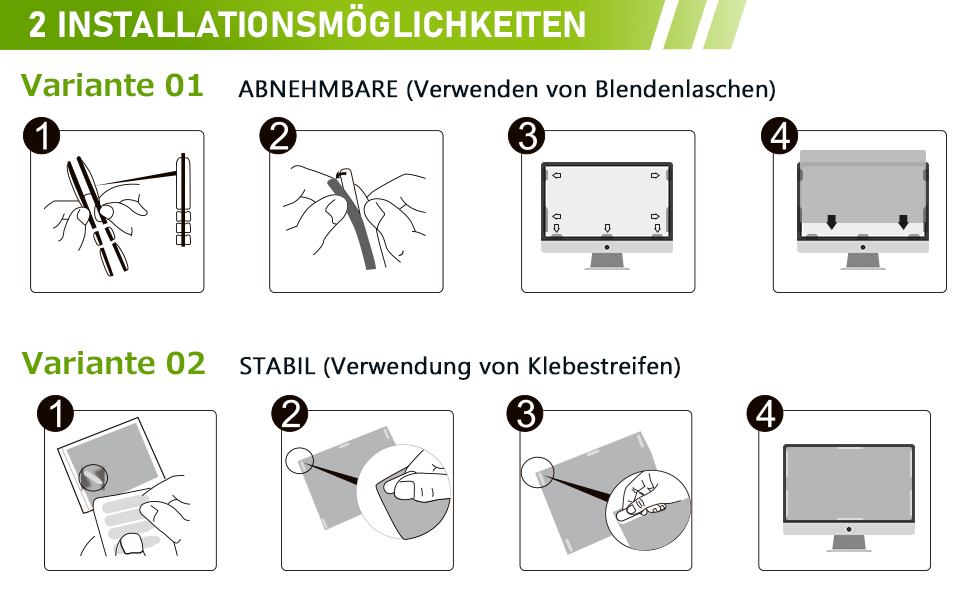 2 INSTALLATIONSMÖGLICHKEITEN

Variante 01 ABNEHMBARE (Verwenden von Blendenlaschen)

1 2 3 4

Variante 02 STABIL (Verwendung von Klebestreifen)

1 2 3 4