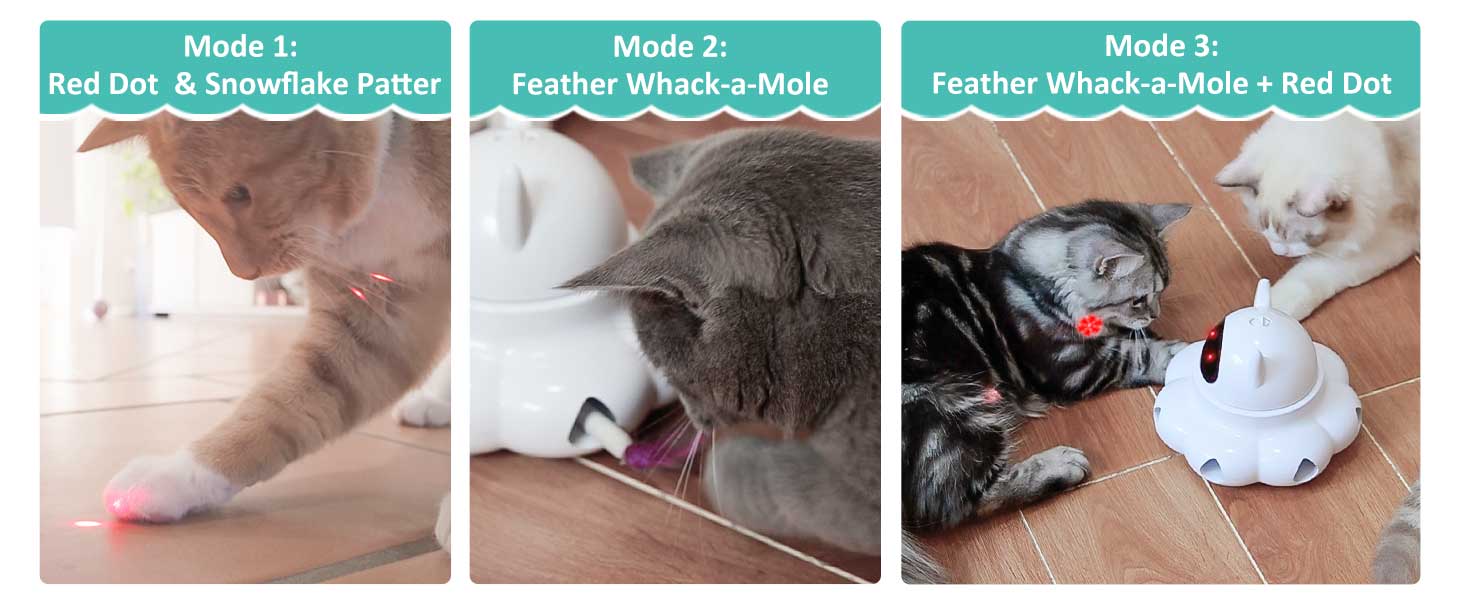 Mode 1:
Red Dot & Snowflake Patter

Mode 2:
Feather Whack-a-Mole

Mode 3:
Feather Whack-a-Mole + Red Dot