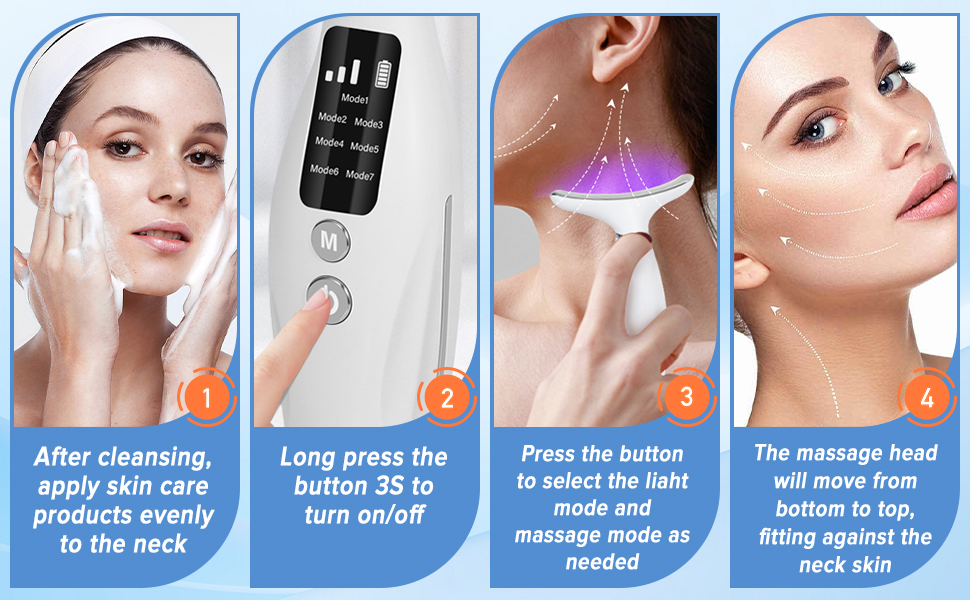 1

After cleansing, apply skin care products evenly to the neck

Mode1
Mode2 Mode3
Mode4 Mode5
Mode6 Mode7
M

2

Long press the button 3S to turn on/off

3

Press the button to select the liaht mode and massage mode as needed

4

The massage head will move from bottom to top, fitting against the neck skin