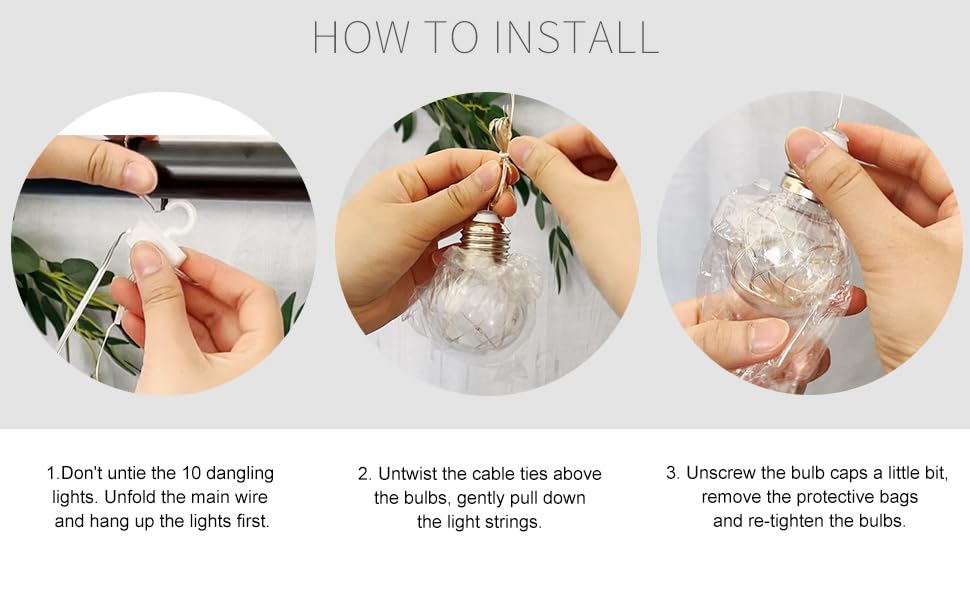 HOW TO INSTALL

1.Don't untie the 10 dangling lights. Unfold the main wire and hang up the lights first.

2. Untwist the cable ties above the bulbs, gently pull down the light strings.

3. Unscrew the bulb caps a little bit, remove the protective bags and re-tighten the bulbs.