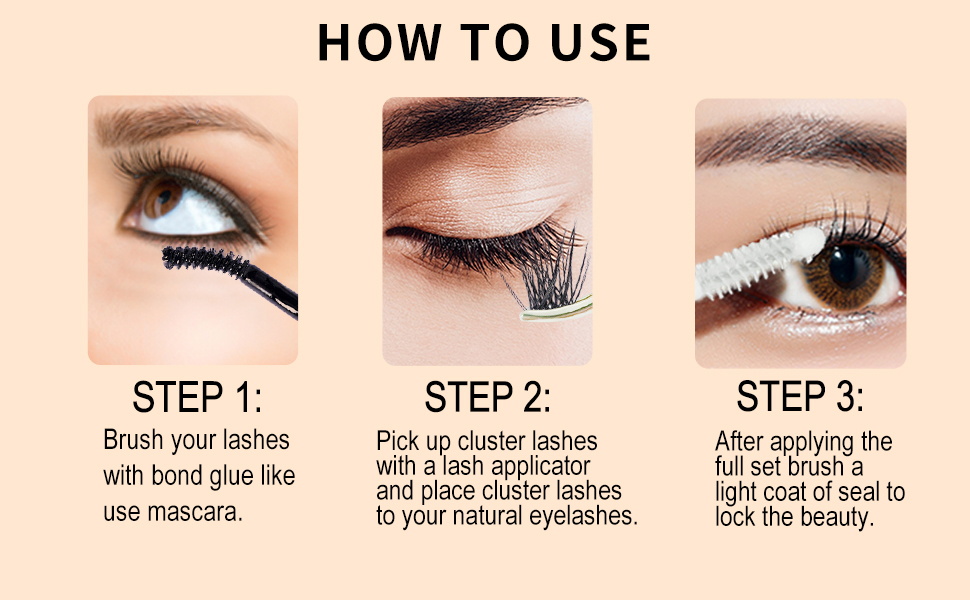 HOW TO USE

STEP 1:
Brush your lashes with bond glue like use mascara.

STEP 2:
Pick up cluster lashes with a lash applicator and place cluster lashes to your natural eyelashes.

STEP 3:
After applying the full set brush a light coat of seal to lock the beauty.