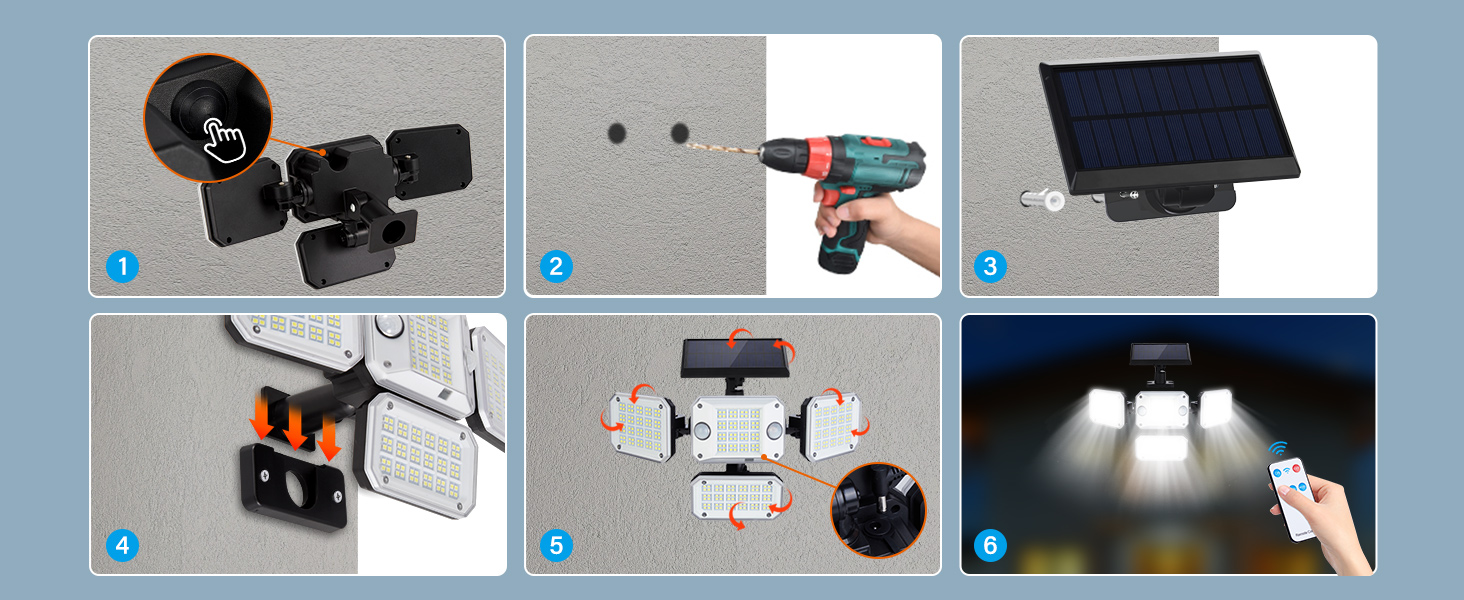 1

2

3

4

5

6