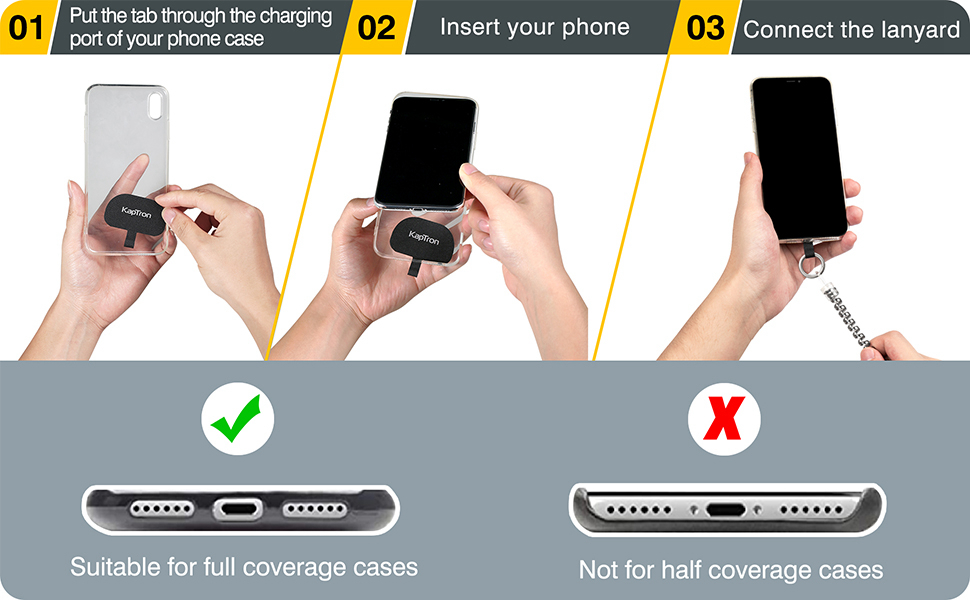 01 Put the tab through the charging port of your phone case

02 Insert your phone

03 Connect the lanyard

KapTron

KapTron

Suitable for full coverage cases

Not for half coverage cases