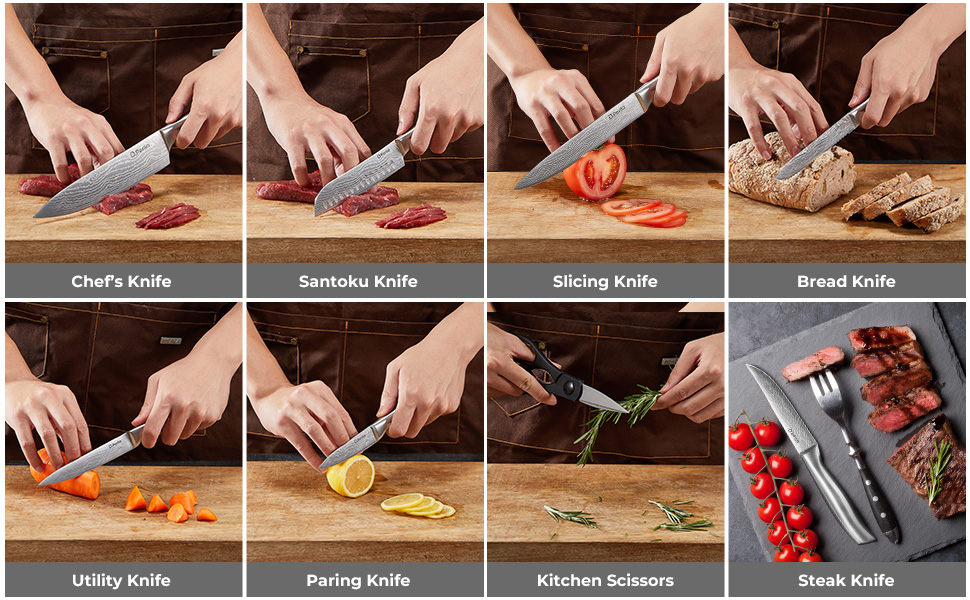 Chef's Knife

Santoku Knife

Slicing Knife

Bread Knife

Utility Knife

Paring Knife

Kitchen Scissors

Steak Knife