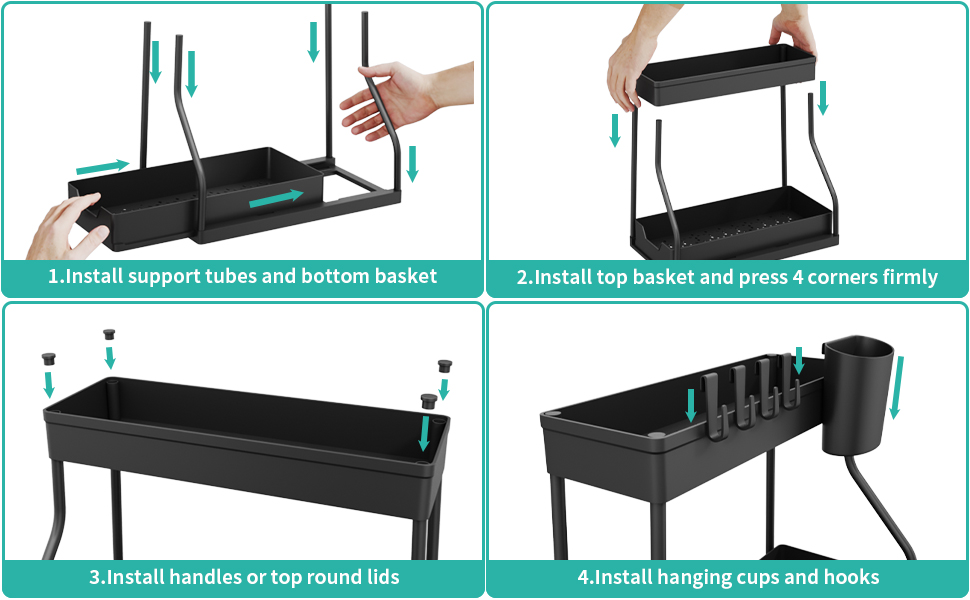 1.Install support tubes and bottom basket

2.Install top basket and press 4 corners firmly

3.Install handles or top round lids

4.Install hanging cups and hooks