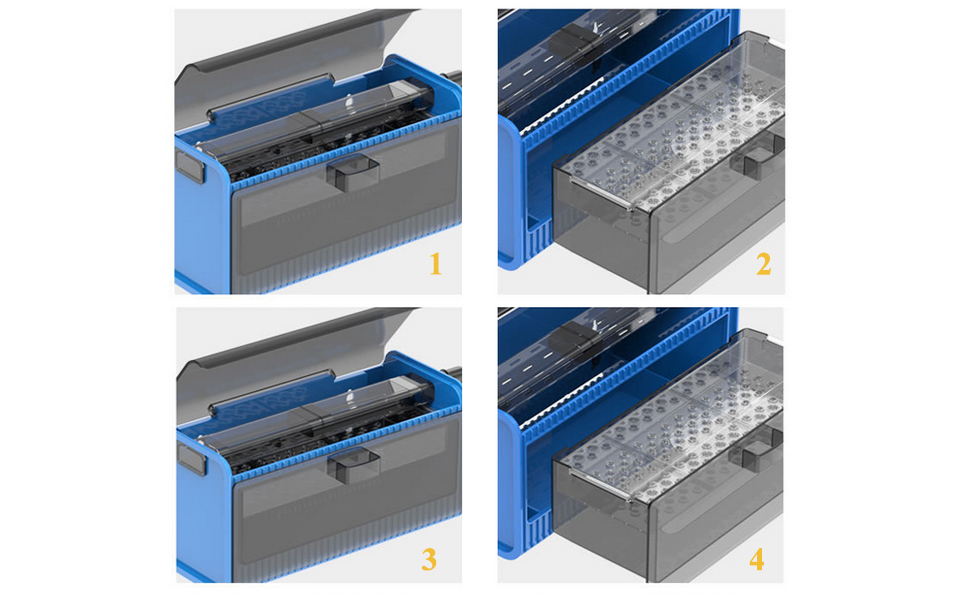 1

2

3

4