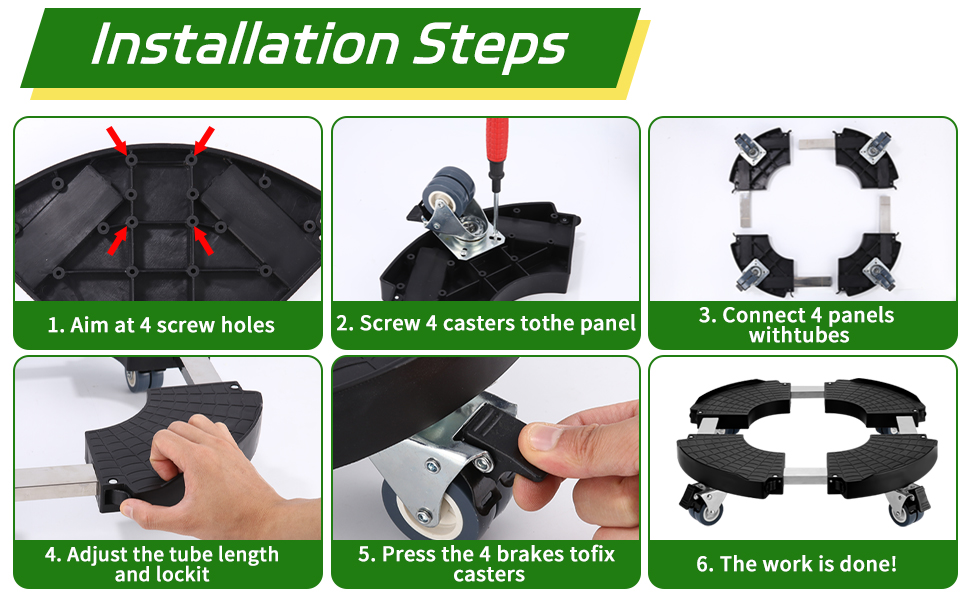 Installation Steps

1. Aim at 4 screw holes

2. Screw 4 casters tothe panel

3. Connect 4 panels withtubes

4. Adjust the tube length and lockit

5. Press the 4 brakes tofix casters

6. The work is done!