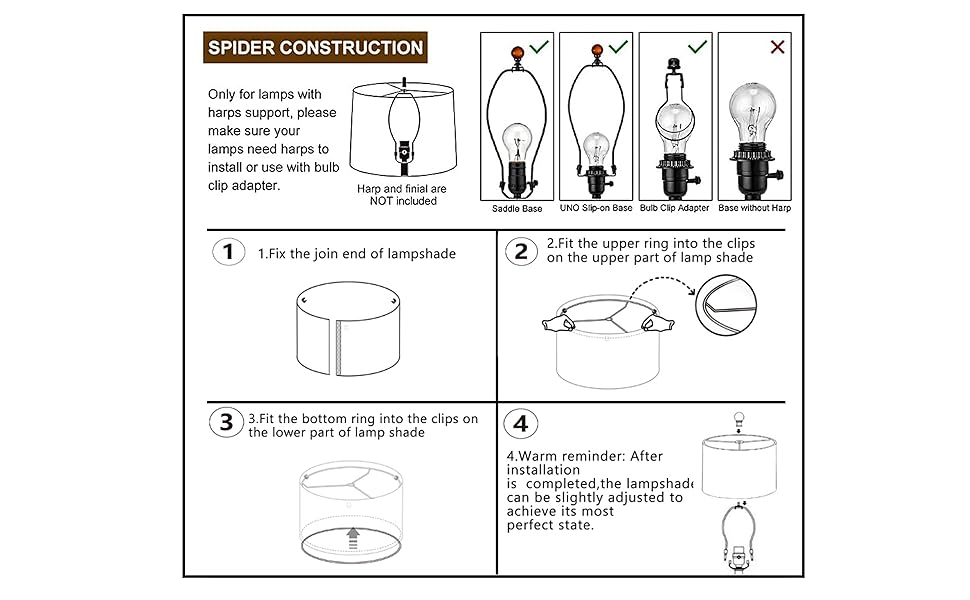 SPIDER CONSTRUCTION

Only for lamps with harps support, please make sure your lamps need harps to install or use with bulb clip adapter.

Harp and finial are NOT included

Saddle Base

UNO Slip-on Base

Bulb Clip Adapter

Base without Harp

1

1.Fix the join end of lampshade

2

2.Fit the upper ring into the clips on the upper part of lamp shade

3

3.Fit the bottom ring into the clips on the lower part of lamp shade

4

4.Warm reminder: After installation is completed,the lampshade can be slightly adjusted to achieve its most perfect state.