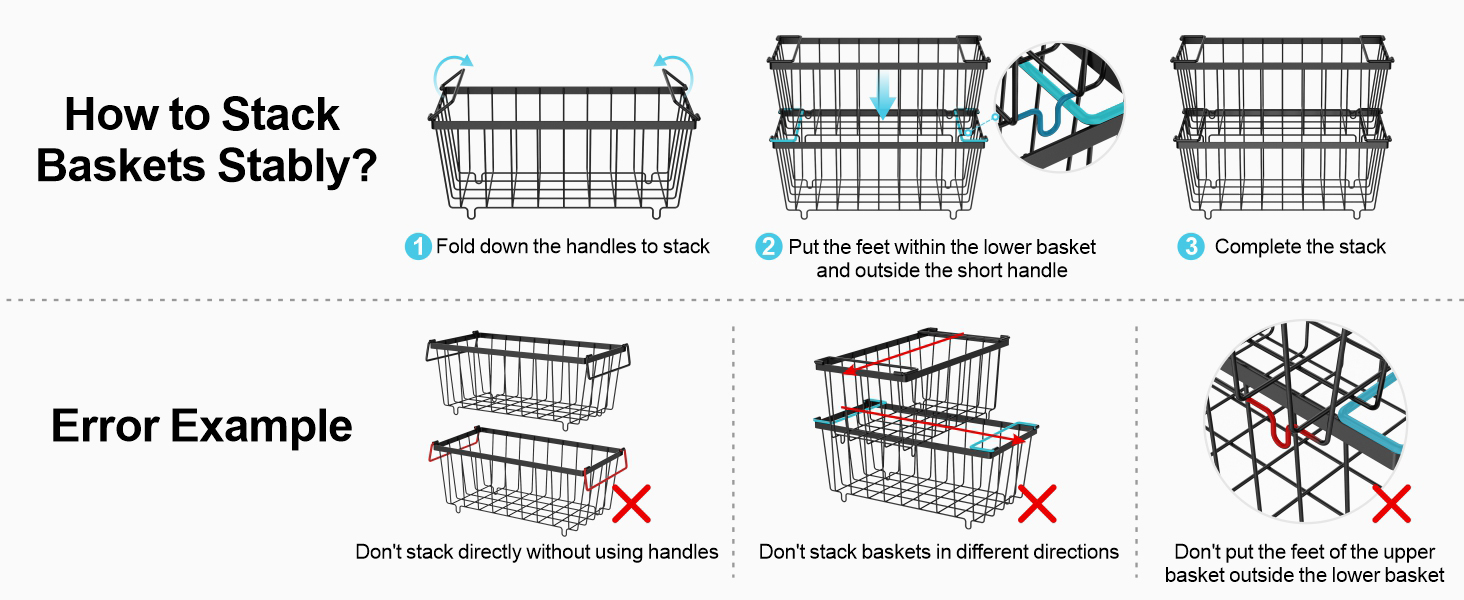 How to Stack Baskets Stably?

1 Fold down the handles to stack

2 Put the feet within the lower basket and outside the short handle

3 Complete the stack

Error Example

Don't stack directly without using handles

Don't stack baskets in different directions

Don't put the feet of the upper basket outside the lower basket