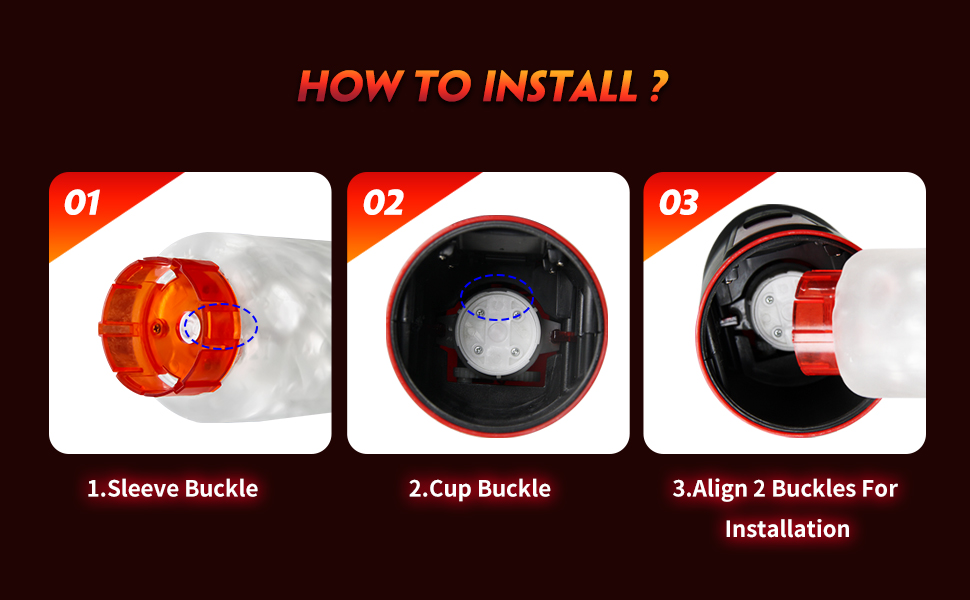 HOW TO INSTALL ?

01

02

03

1.Sleeve Buckle

2.Cup Buckle

3.Align 2 Buckles For Installation