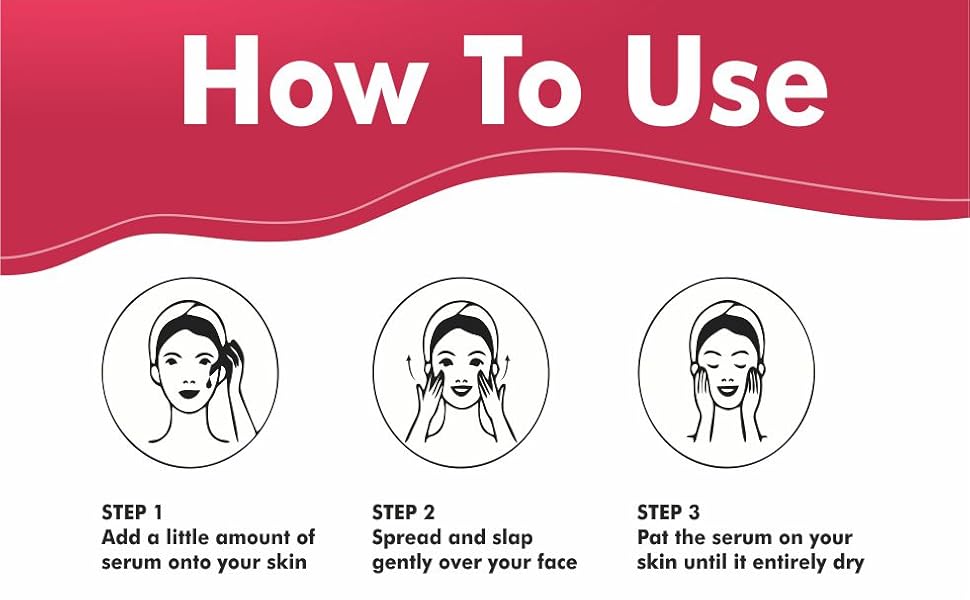 How To Use

STEP 1
Add a little amount of serum onto your skin

STEP 2
Spread and slap gently over your face

STEP 3
Pat the serum on your skin until it entirely dry