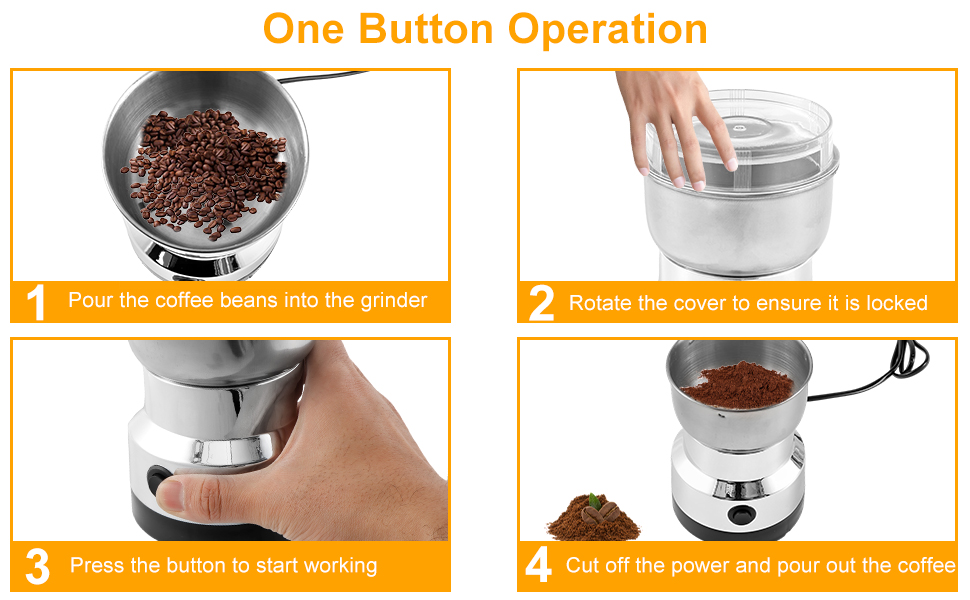 One Button Operation

1 Pour the coffee beans into the grinder

2 Rotate the cover to ensure it is locked

3 Press the button to start working

4 Cut off the power and pour out the coffee