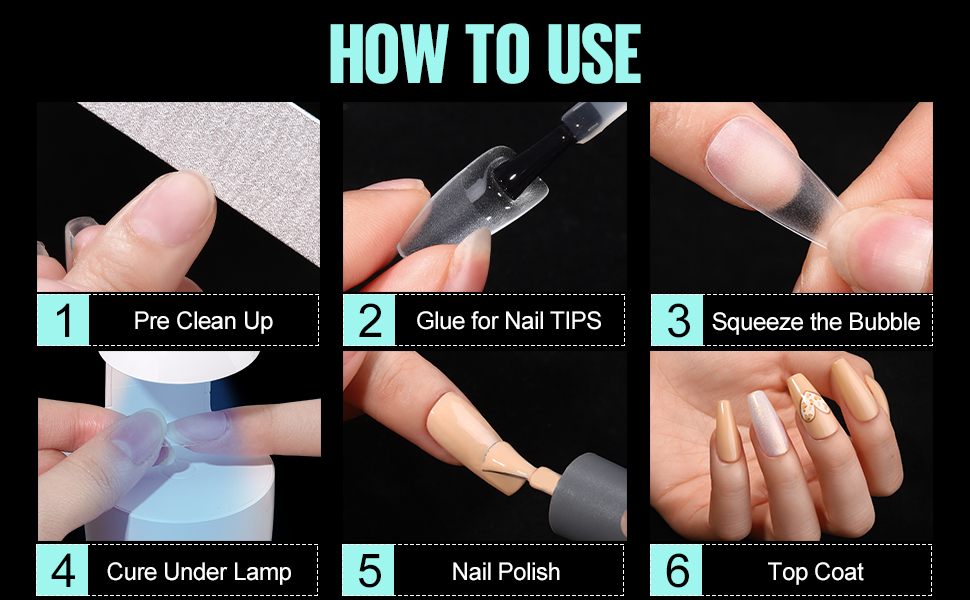 HOW TO USE

1 Pre Clean Up

2 Glue for Nail TIPS

3 Squeeze the Bubble

4 Cure Under Lamp

5 Nail Polish

6 Top Coat