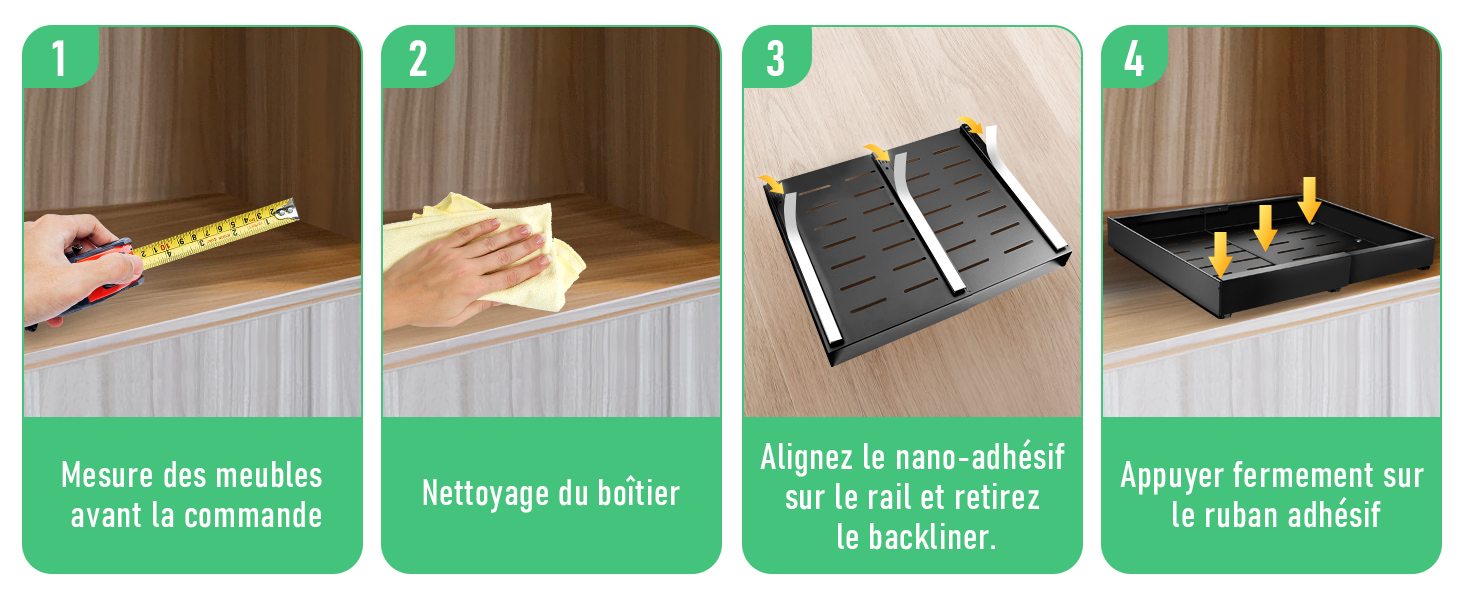 1

Mesure des meubles avant la commande

2

Nettoyage du boîtier

3

Alignez le nano-adhésif sur le rail et retirez le backliner.

4

Appuyer fermement sur le ruban adhésif