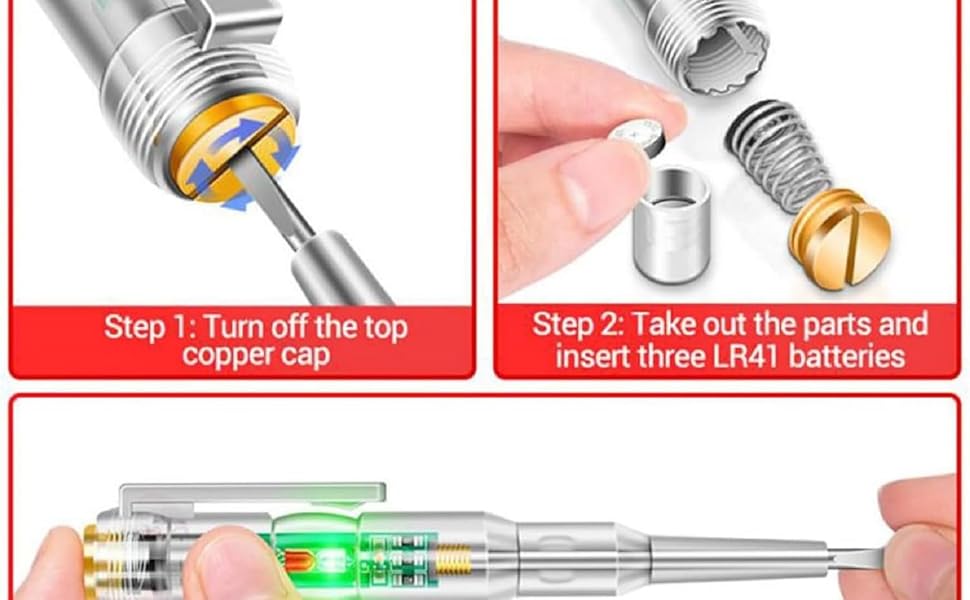 Step 1: Turn off the top copper cap

Step 2: Take out the parts and insert three LR41 batteries