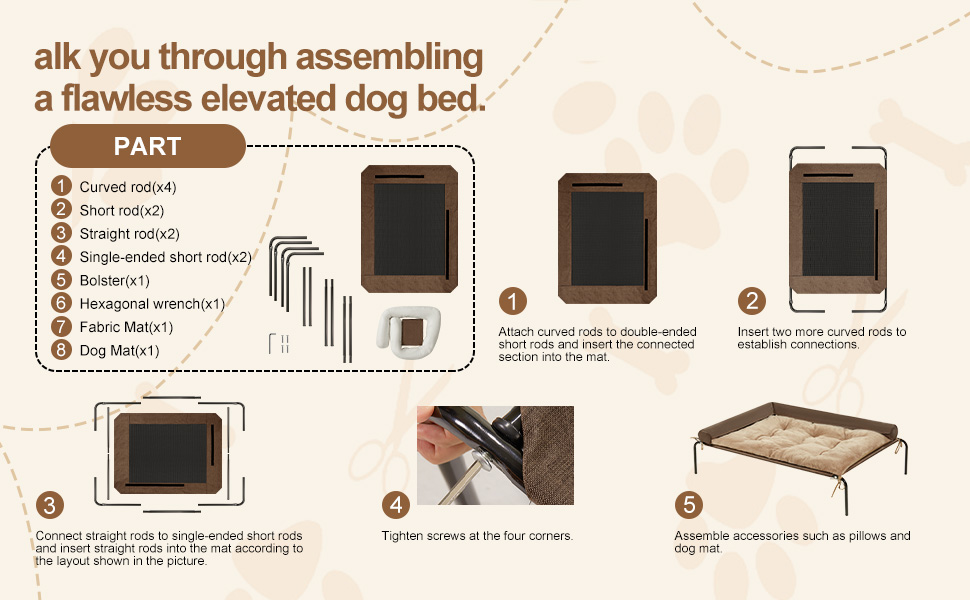 alk you through assembling a flawless elevated dog bed.

PART

1 Curved rod(x4)
2 Short rod(x2)
3 Straight rod(x2)
4 Single-ended short rod(x2)
5 Bolster(x1)
6 Hexagonal wrench(x1)
7 Fabric Mat(x1)
8 Dog Mat(x1)

1
Attach curved rods to double-ended short rods and insert the connected section into the mat.

2
Insert two more curved rods to establish connections.

3
Connect straight rods to single-ended short rods and insert straight rods into the mat according to the layout shown in the picture.

4
Tighten screws at the four corners.

5
Assemble accessories such as pillows and dog mat.