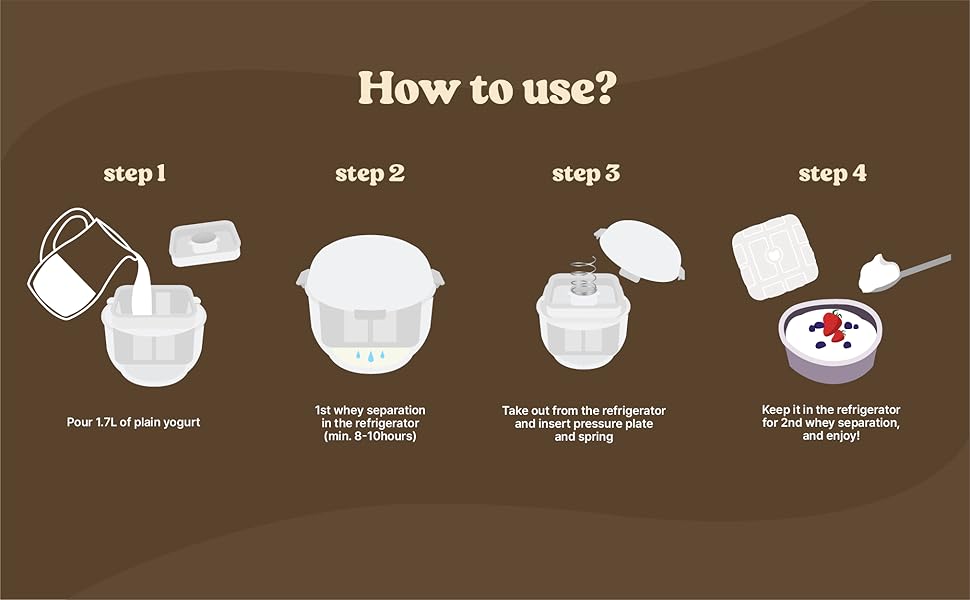 How to use?

step 1

Pour 1.7L of plain yogurt

step 2

1st whey separation in the refrigerator (min. 8-10hours)

step 3

Take out from the refrigerator and insert pressure plate and spring

step 4

Keep it in the refrigerator for 2nd whey separation, and enjoy!