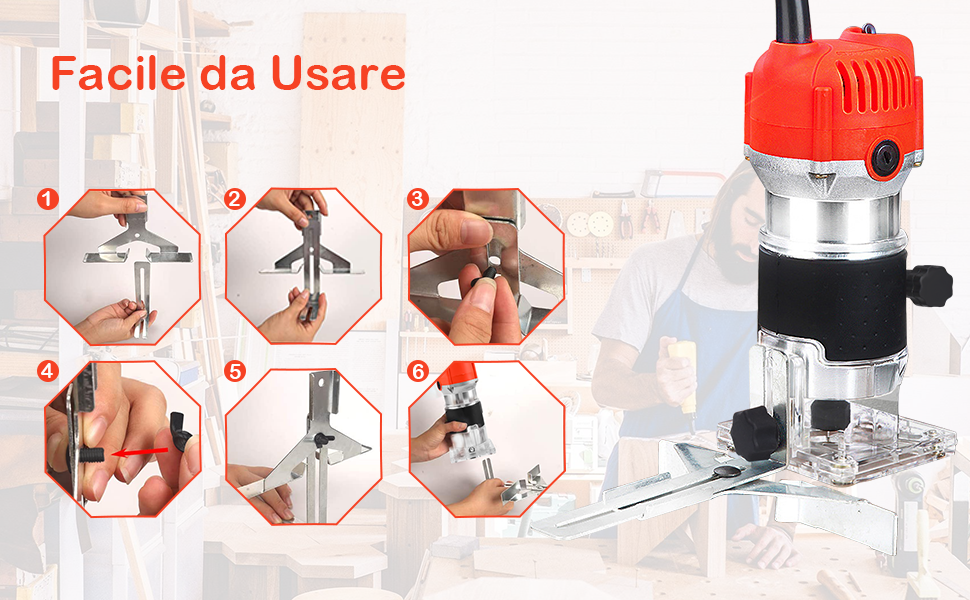 Facile da Usare

1

2

3

4

5

6