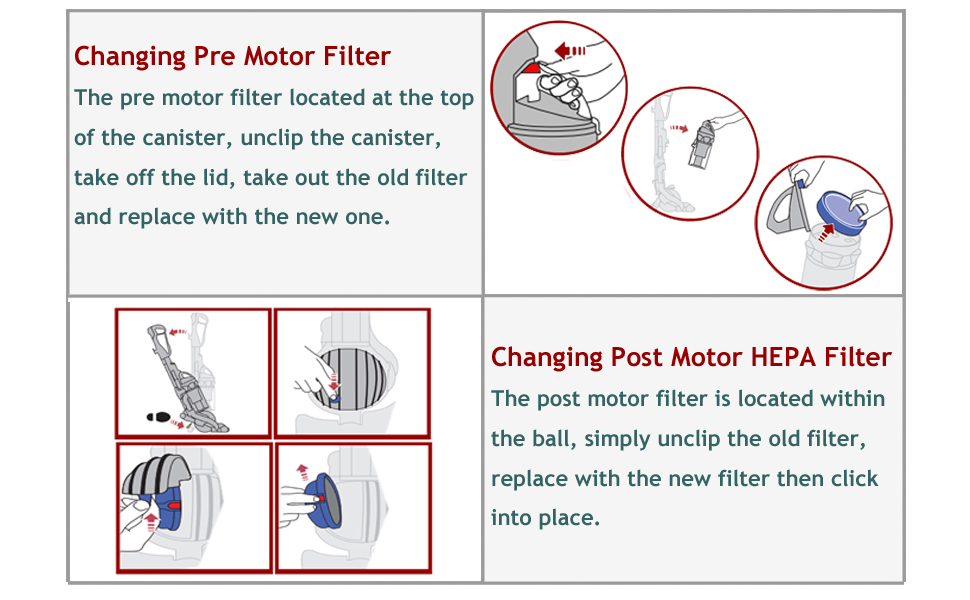 Changing Pre Motor Filter

The pre motor filter located at the top of the canister, unclip the canister, take off the lid, take out the old filter and replace with the new one.

Changing Post Motor HEPA Filter

The post motor filter is located within the ball, simply unclip the old filter, replace with the new filter then click into place.