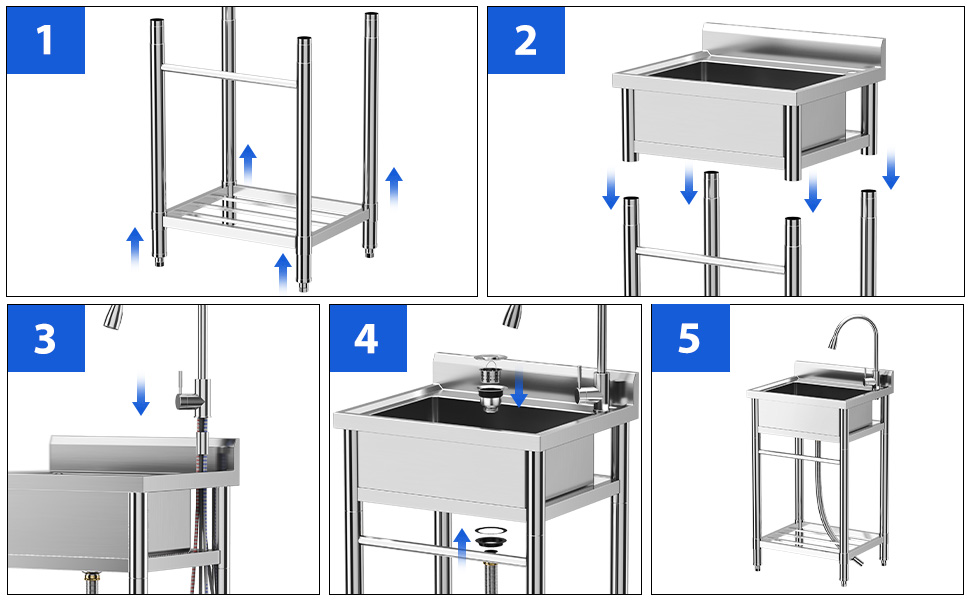 1

2

3

4

5