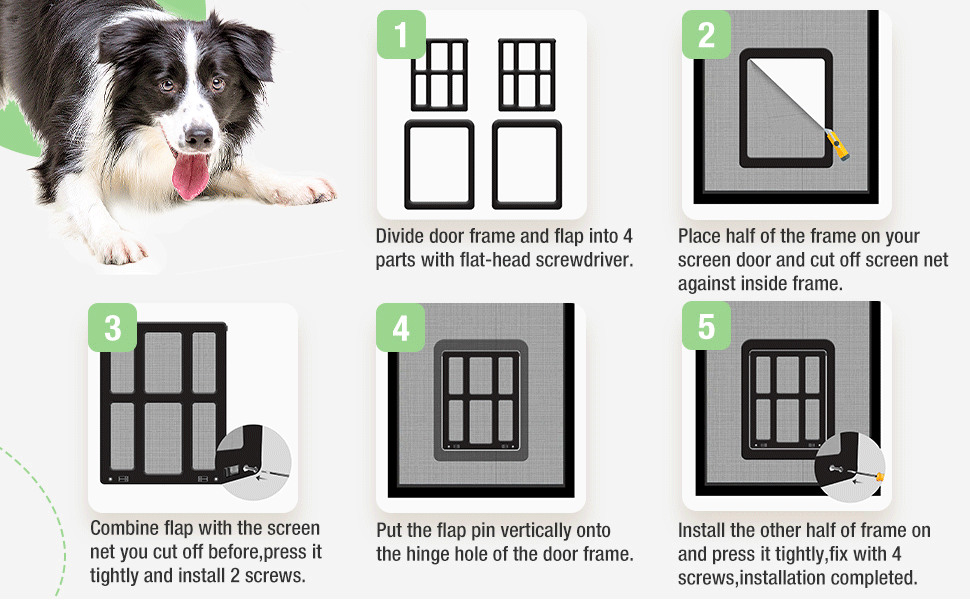 1

Divide door frame and flap into 4 parts with flat-head screwdriver.

2

Place half of the frame on your screen door and cut off screen net against inside frame.

3

Combine flap with the screen net you cut off before,press it tightly and install 2 screws.

4

Put the flap pin vertically onto the hinge hole of the door frame.

5

Install the other half of frame on and press it tightly,fix with 4 screws,installation completed.