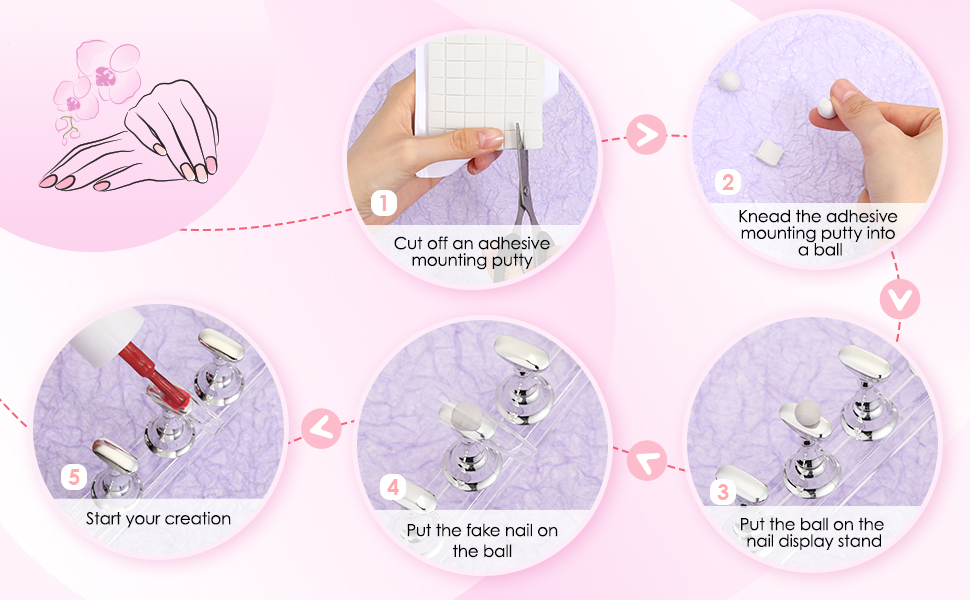 1
Cut off an adhesive mounting putty

2
Knead the adhesive mounting putty into a ball

3
Put the ball on the nail display stand

4
Put the fake nail on the ball

5
Start your creation