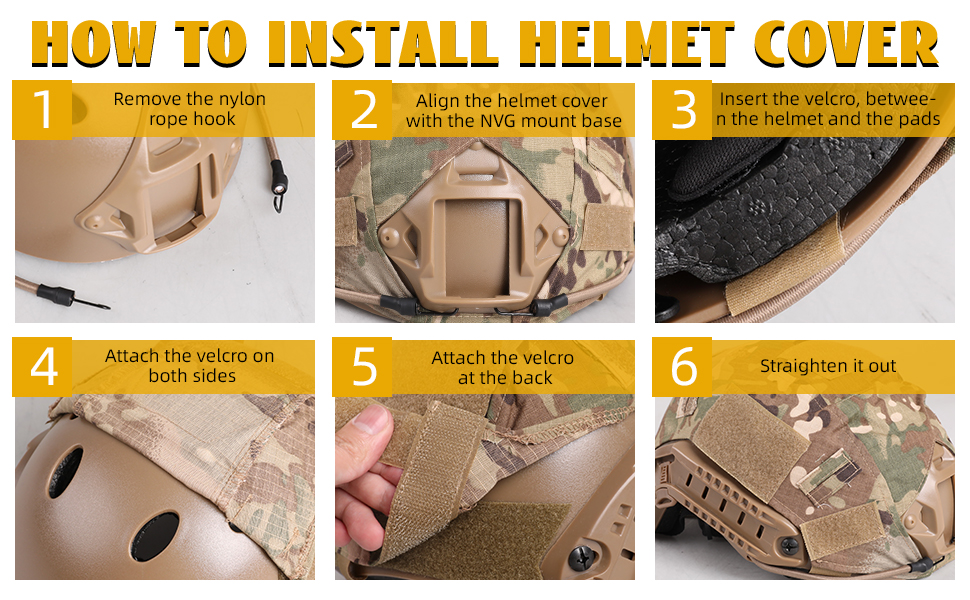 HOW TO INSTALL HELMET COVER

1 Remove the nylon rope hook

2 Align the helmet cover with the NVG mount base

3 Insert the velcro, between the helmet and the pads

4 Attach the velcro on both sides

5 Attach the velcro at the back

6 Straighten it out