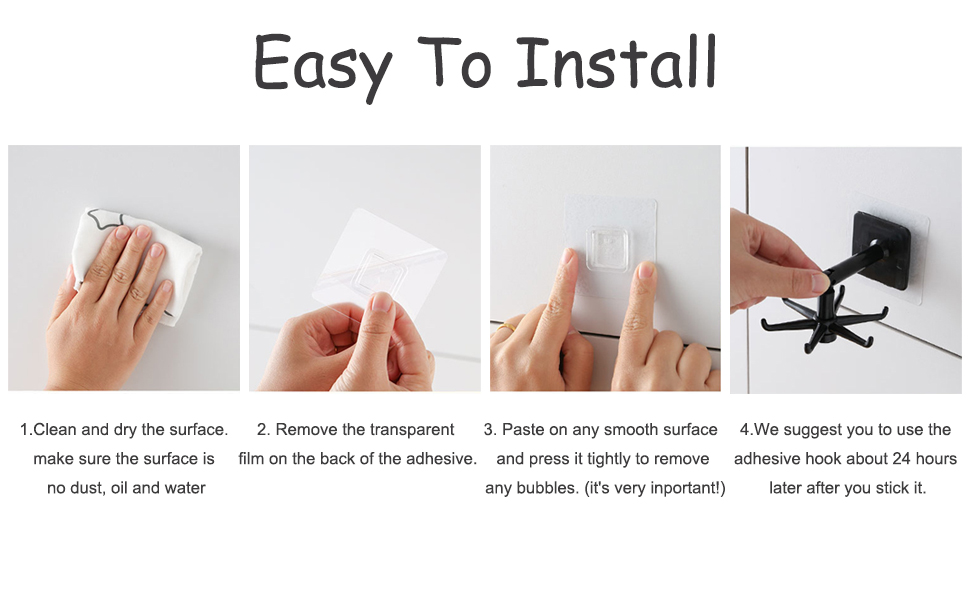 Easy To Install

1.Clean and dry the surface. make sure the surface is no dust, oil and water

2. Remove the transparent film on the back of the adhesive.

3. Paste on any smooth surface and press it tightly to remove any bubbles. (it's very inportant!)

4.We suggest you to use the adhesive hook about 24 hours later after you stick it.