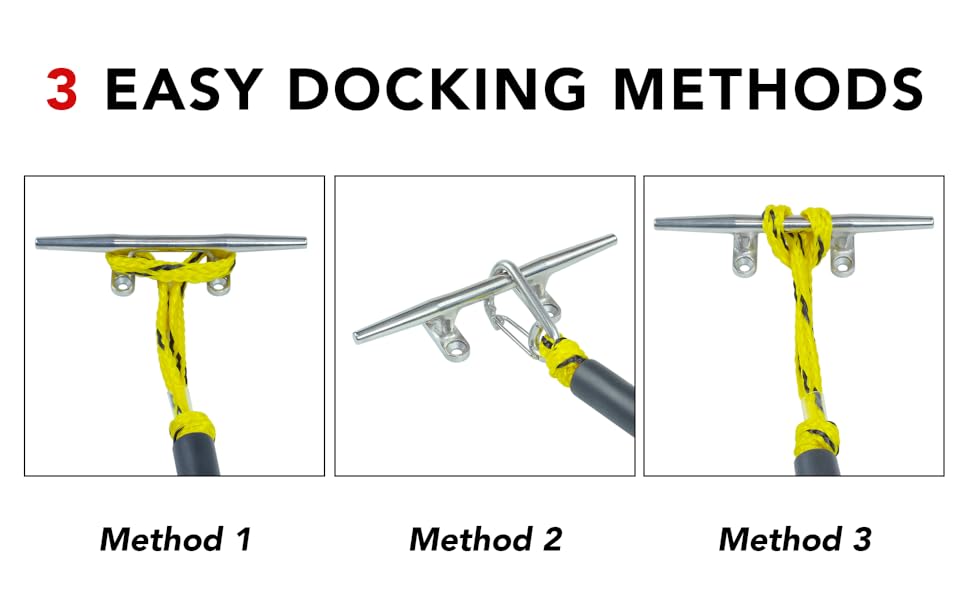 3 EASY DOCKING METHODS

Method 1

Method 2

Method 3