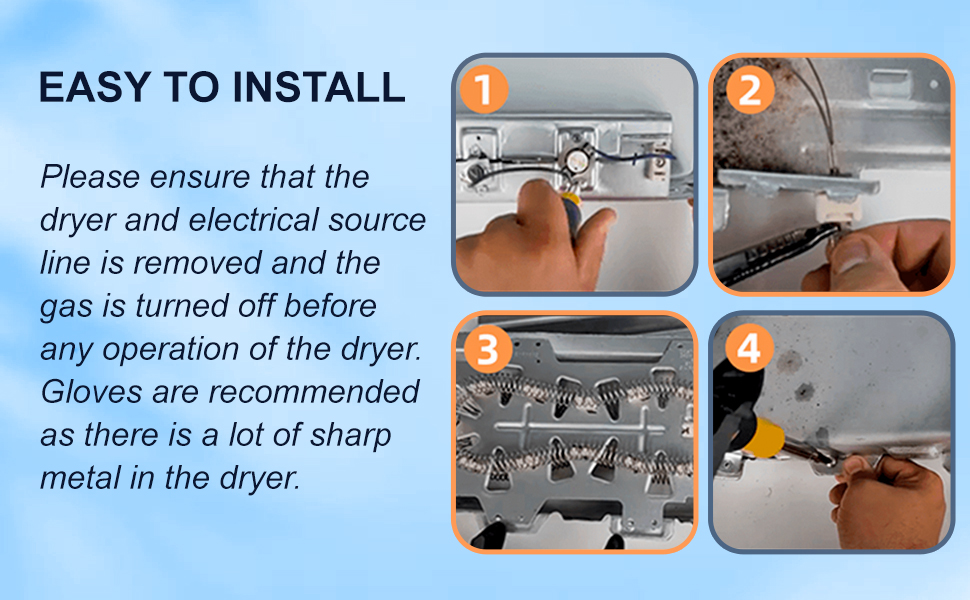 EASY TO INSTALL

Please ensure that the dryer and electrical source line is removed and the gas is turned off before any operation of the dryer. Gloves are recommended as there is a lot of sharp metal in the dryer.

1

2

3

4