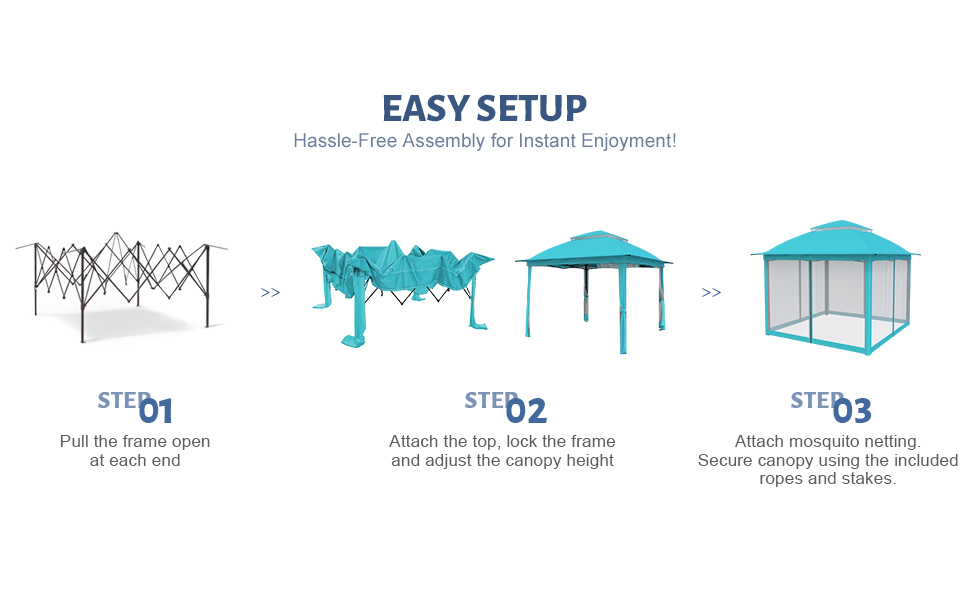 EASY SETUP
Hassle-Free Assembly for Instant Enjoyment!

>>

>>

STEP 01
Pull the frame open at each end

STEP 02
Attach the top, lock the frame and adjust the canopy height

STEP 03
Attach mosquito netting. Secure canopy using the included ropes and stakes.