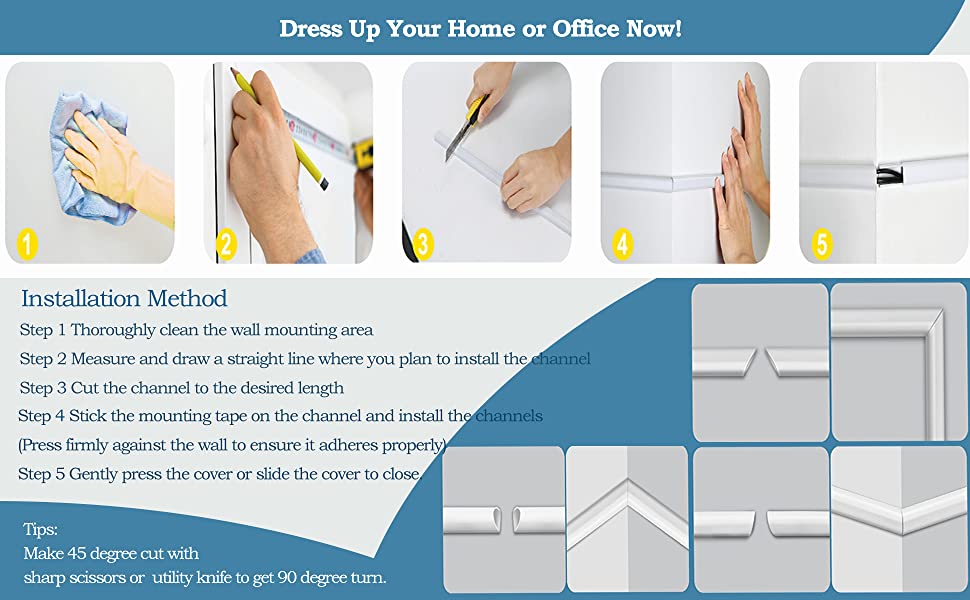 Dress Up Your Home or Office Now!

1

2

3

4

5

Installation Method

Step 1 Thoroughly clean the wall mounting area

Step 2 Measure and draw a straight line where you plan to install the channel

Step 3 Cut the channel to the desired length

Step 4 Stick the mounting tape on the channel and install the channels

(Press firmly against the wall to ensure it adheres properly)

Step 5 Gently press the cover or slide the cover to close.

Tips:
Make 45 degree cut with
sharp scissors or utility knife to get 90 degree turn.