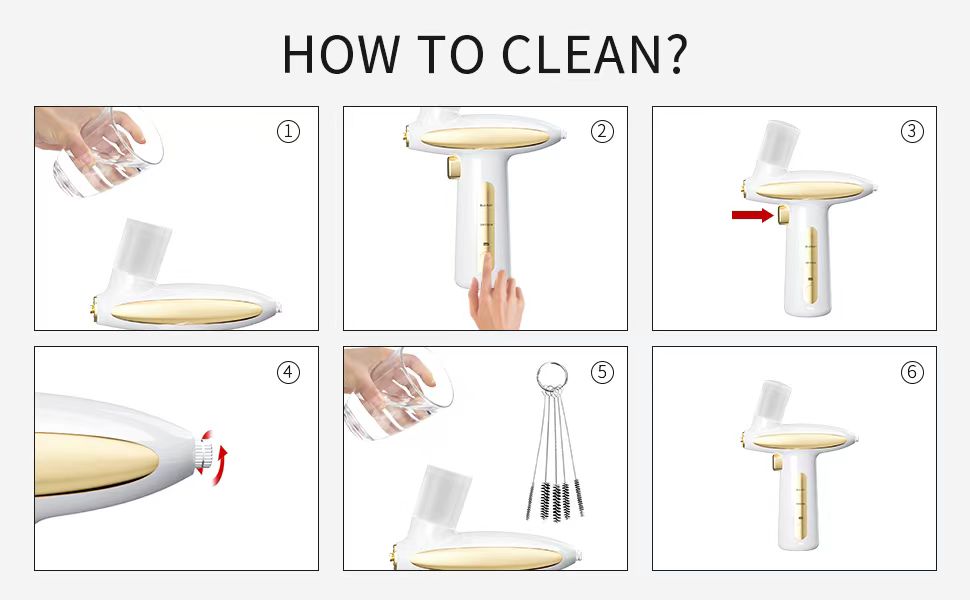 HOW TO CLEAN?

①

②

③

④

⑤

⑥