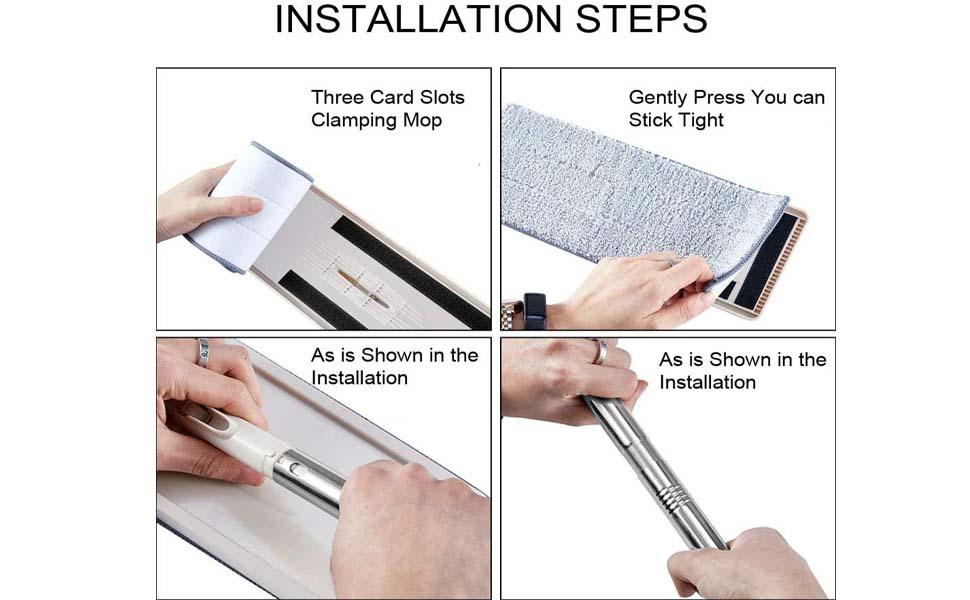 INSTALLATION STEPS

Three Card Slots Clamping Mop

Gently Press You can Stick Tight

As is Shown in the Installation

As is Shown in the Installation