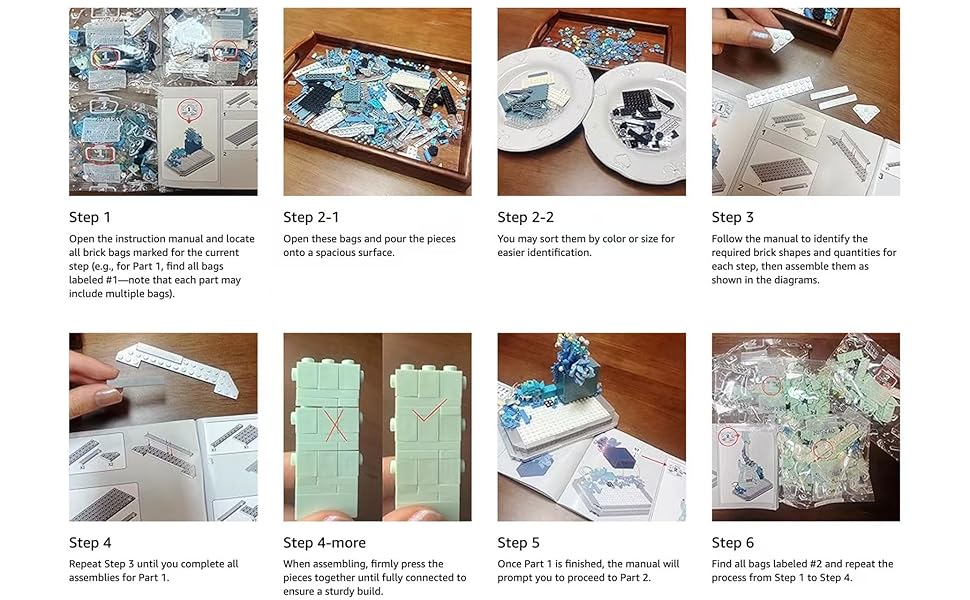 Step 1
Open the instruction manual and locate all brick bags marked for the current step (e.g., for Part 1, find all bags labeled #1—note that each part may include multiple bags).

Step 2-1
Open these bags and pour the pieces onto a spacious surface.

Step 2-2
You may sort them by color or size for easier identification.

Step 3
Follow the manual to identify the required brick shapes and quantities for each step, then assemble them as shown in the diagrams.

Step 4
Repeat Step 3 until you complete all assemblies for Part 1.

Step 4-more
When assembling, firmly press the pieces together until fully connected to ensure a sturdy build.

Step 5
Once Part 1 is finished, the manual will prompt you to proceed to Part 2.

Step 6
Find all bags labeled #2 and repeat the process from Step 1 to Step 4.