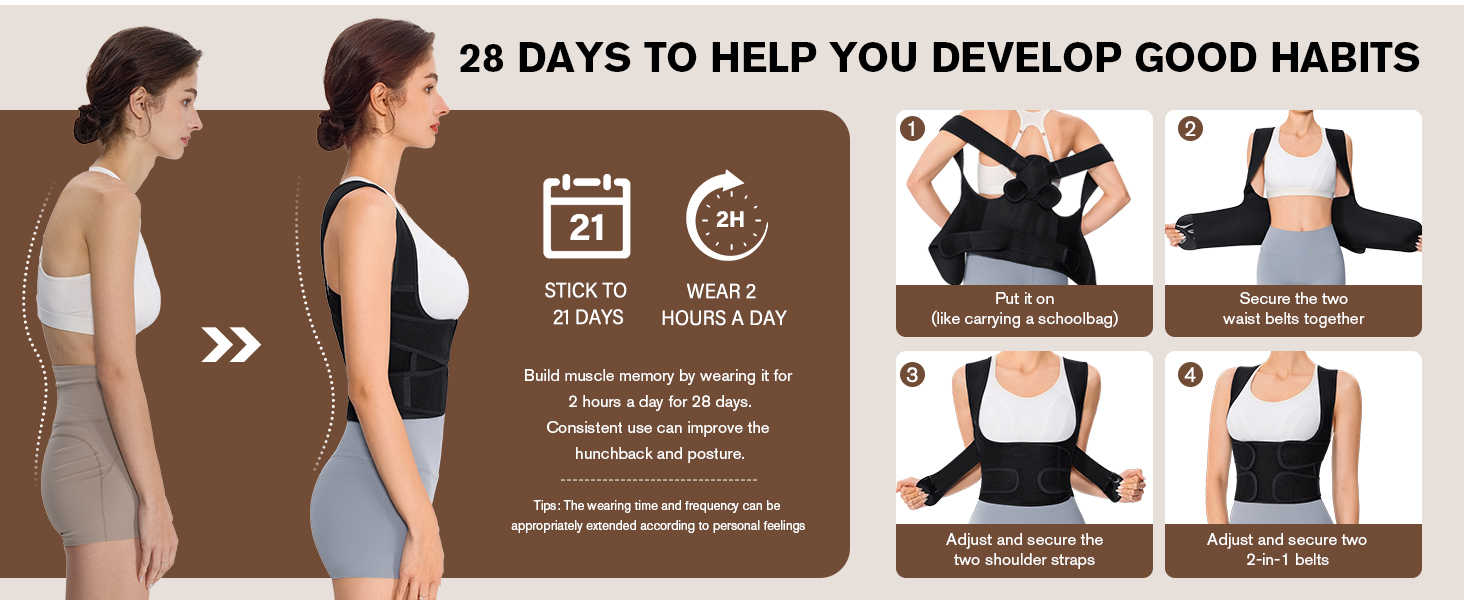 28 DAYS TO HELP YOU DEVELOP GOOD HABITS

21

STICK TO 21 DAYS

2H

WEAR 2 HOURS A DAY

Build muscle memory by wearing it for 2 hours a day for 28 days. Consistent use can improve the hunchback and posture.

Tips: The wearing time and frequency can be appropriately extended according to personal feelings

1
Put it on (like carrying a schoolbag)

2
Secure the two waist belts together

3
Adjust and secure the two shoulder straps

4
Adjust and secure two 2-in-1 belts