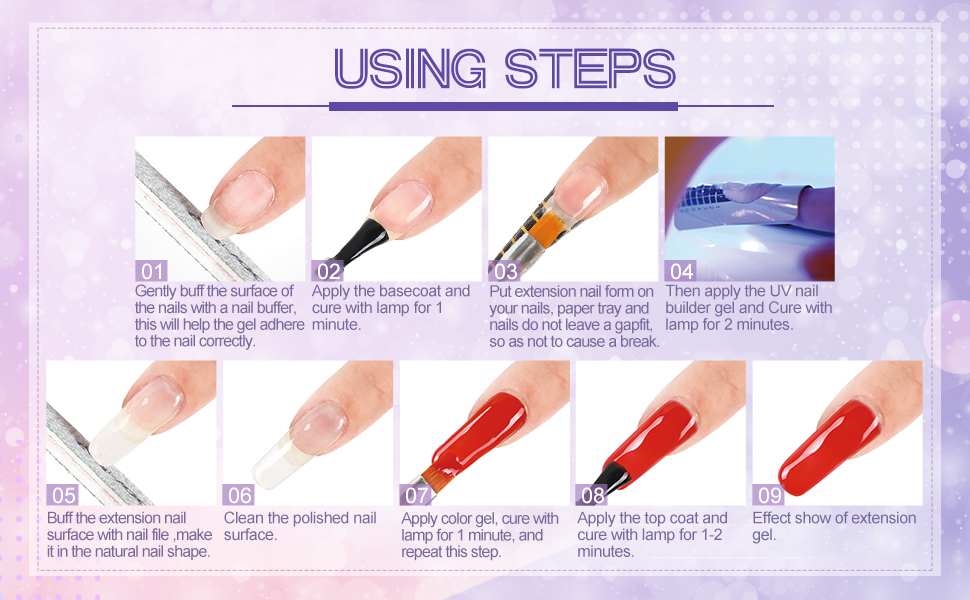 USING STEPS

01
Gently buff the surface of the nails with a nail buffer, this will help the gel adhere to the nail correctly.

02
Apply the basecoat and cure with lamp for 1 minute.

03
Put extension nail form on your nails, paper tray and nails do not leave a gapfit, so as not to cause a break.

04
Then apply the UV nail builder gel and Cure with lamp for 2 minutes.

05
Buff the extension nail surface with nail file ,make it in the natural nail shape.

06
Clean the polished nail surface.

07
Apply color gel, cure with lamp for 1 minute, and repeat this step.

08
Apply the top coat and cure with lamp for 1-2 minutes.

09
Effect show of extension gel.