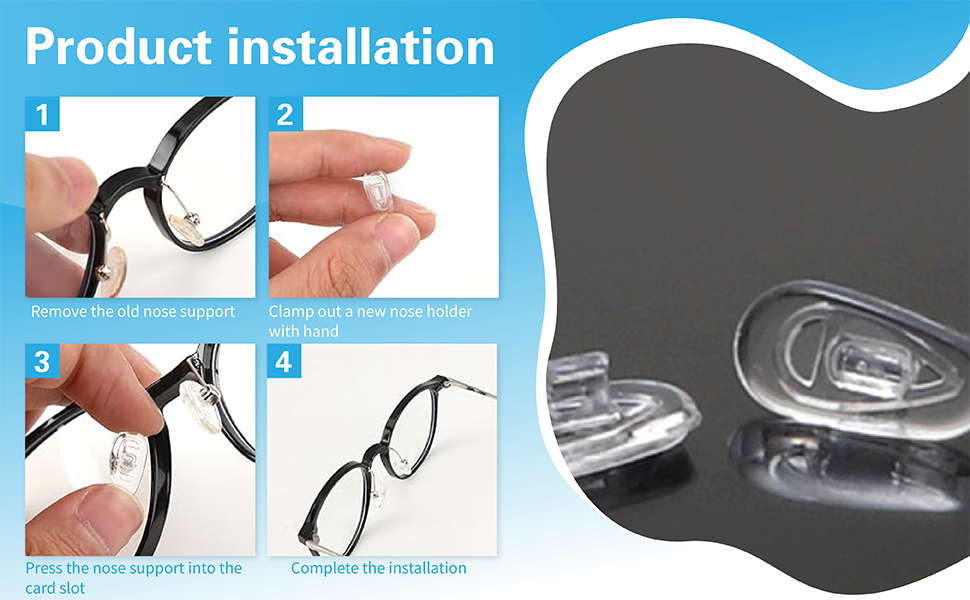 Product installation

1

Remove the old nose support

2

Clamp out a new nose holder with hand

3

Press the nose support into the card slot

4

Complete the installation